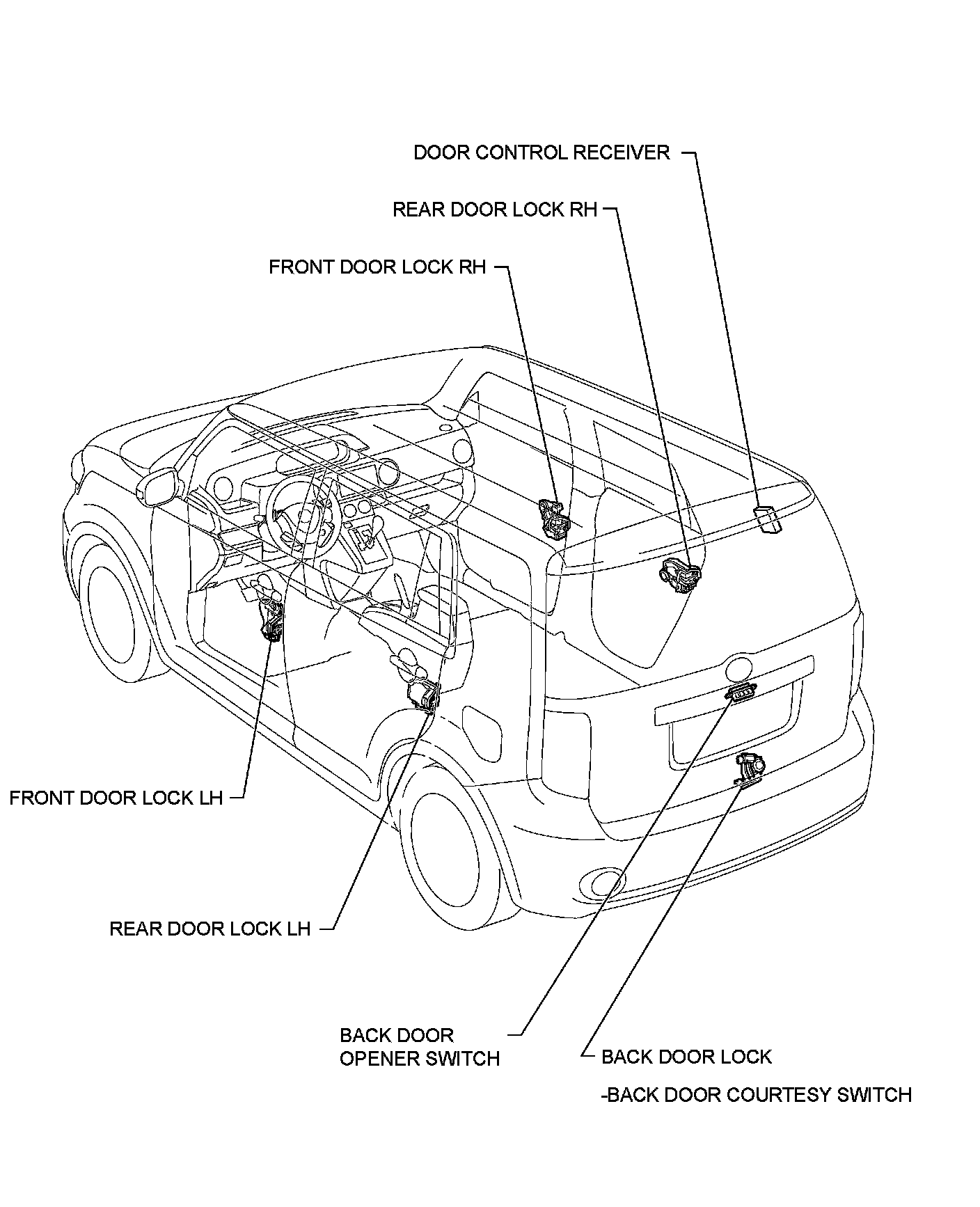 DOOR CONTROL RECEIVER

REAR DOOR LOCK RH

FRONT DOOR LOCK RH

FRONT DOOR LOCK LH

REAR DOOR LOCK LH

BACK DOOR
OPENER SWITCH

BACK DOOR LOCK

-BACK DOOR COURTESY SWITCH