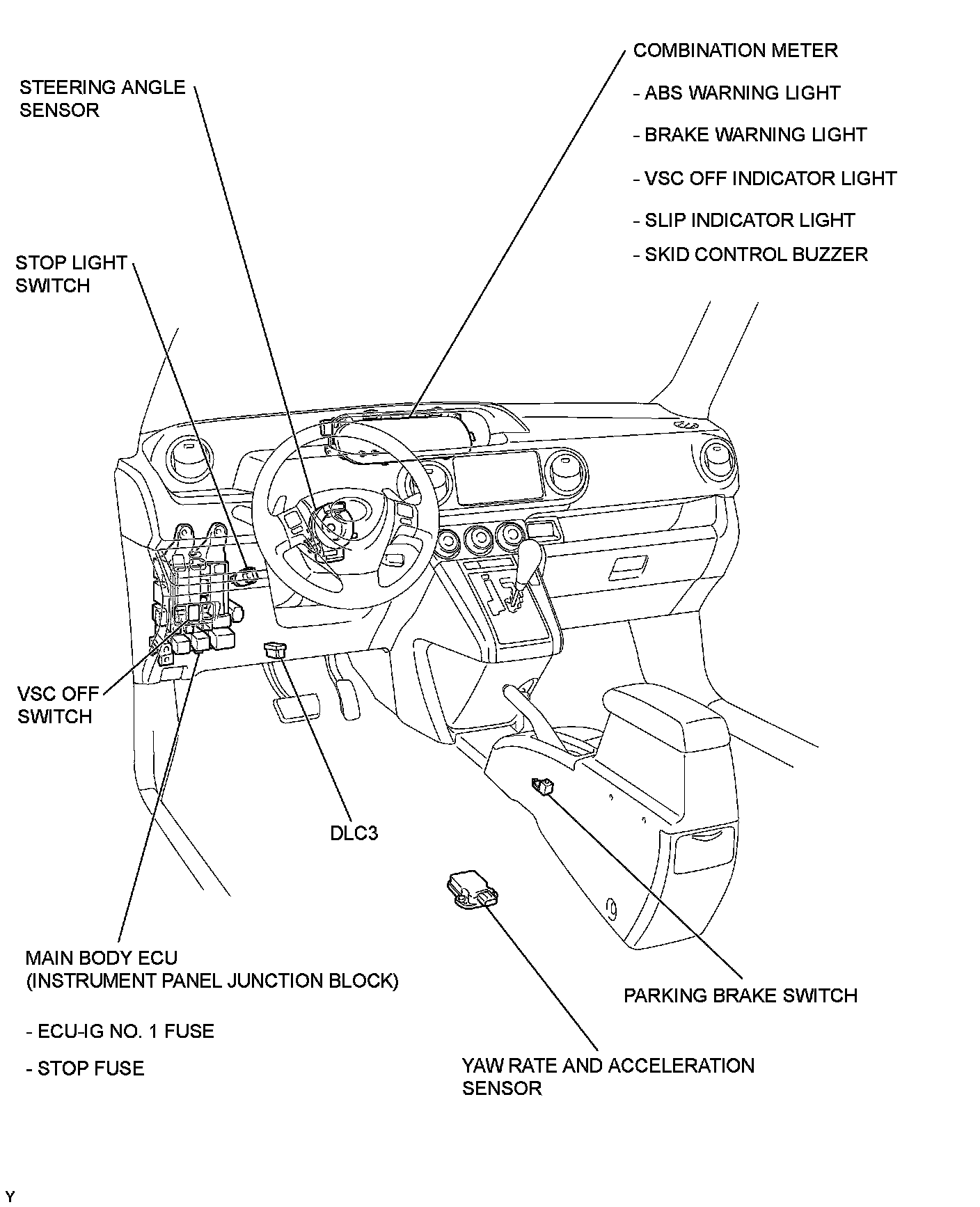 STEERING ANGLE SENSOR

COMBINATION METER

- ABS WARNING LIGHT

- BRAKE WARNING LIGHT

- VSC OFF INDICATOR LIGHT

- SLIP INDICATOR LIGHT

- SKID CONTROL BUZZER

STOP LIGHT SWITCH

VSC OFF SWITCH

DLC3

MAIN BODY ECU (INSTRUMENT PANEL JUNCTION BLOCK)

- ECU-IG NO. 1 FUSE

- STOP FUSE

PARKING BRAKE SWITCH

YAW RATE AND ACCELERATION SENSOR

Y