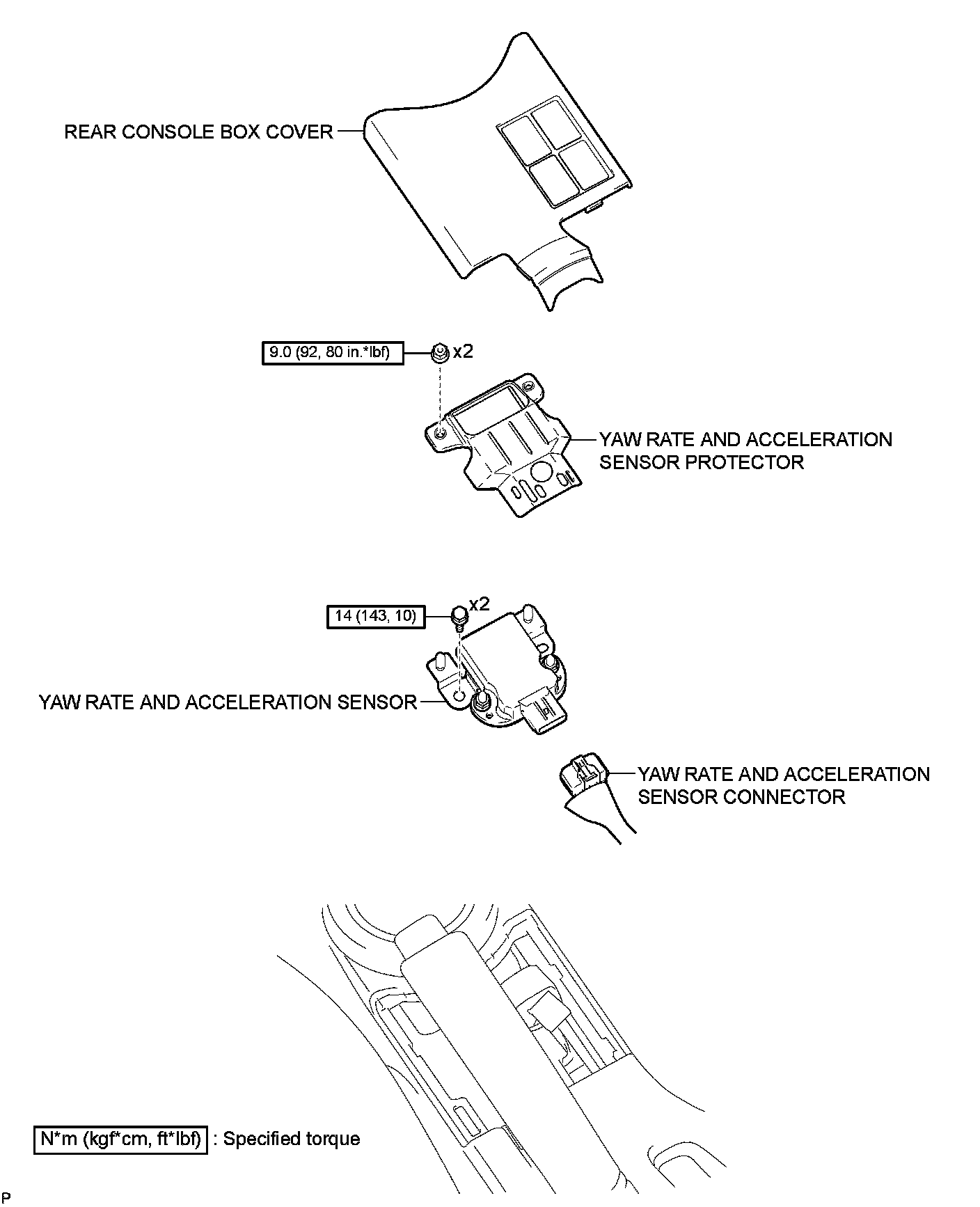 REAR CONSOLE BOX COVER

9.0 (92, 80 in.*lbf)

x2

YAW RATE AND ACCELERATION SENSOR PROTECTOR

14 (143, 10)

x2

YAW RATE AND ACCELERATION SENSOR

YAW RATE AND ACCELERATION SENSOR CONNECTOR

N*m (kgf*cm, ft*lbf) : Specified torque

P