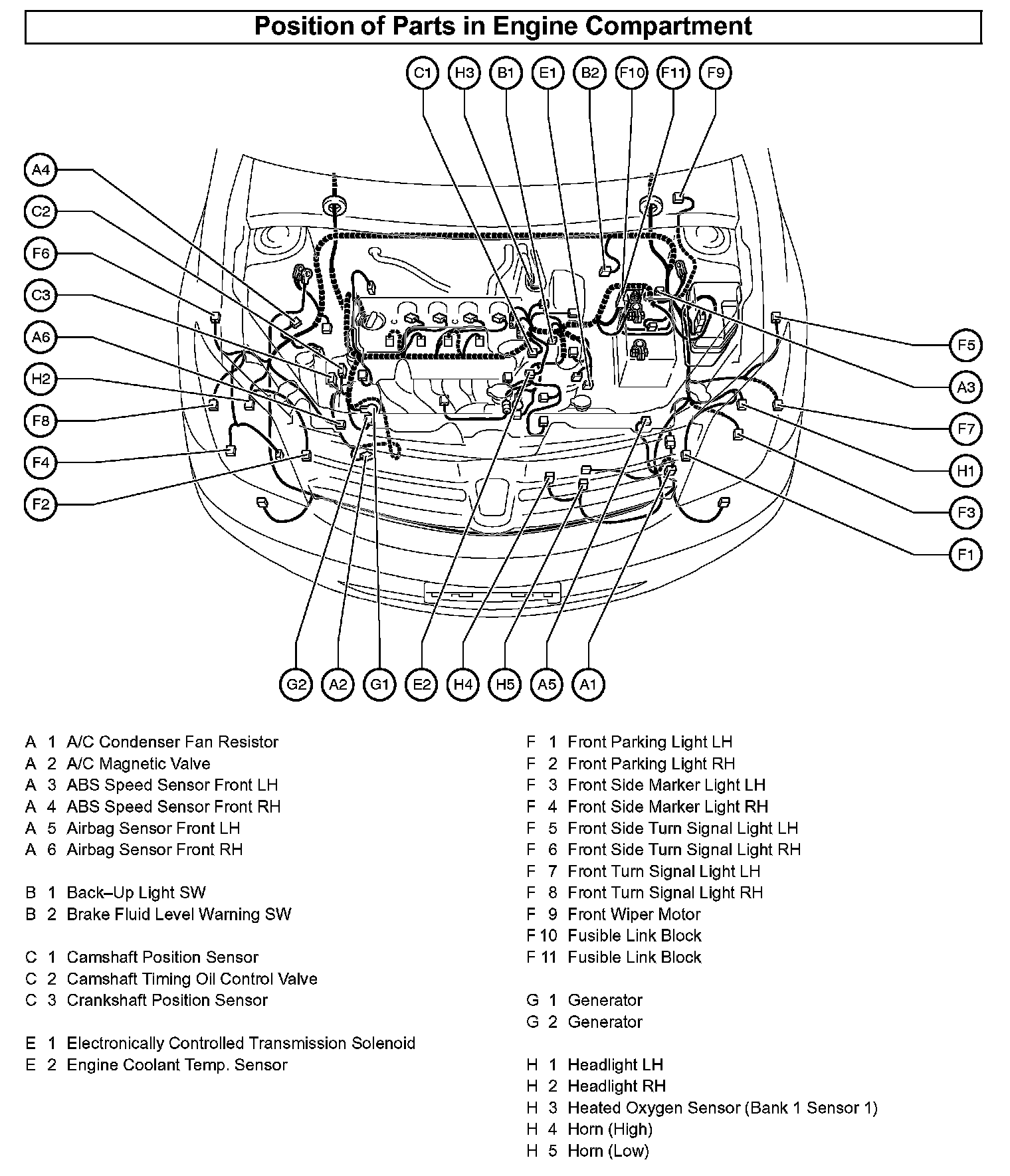 Position of Parts in Engine Compartment

C1 H3 B1 E1 B2 F10 F11 F9

A4
C2
F6
C3
A6
H2
F8
F4
F2

F5
A3
F7
H1
F3
F1

G2 A2 G1 E2 H4 H5 A5 A1

A 1 A/C Condenser Fan Resistor
A 2 A/C Magnetic Valve
A 3 ABS Speed Sensor Front LH
A 4 ABS Speed Sensor Front RH
A 5 Airbag Sensor Front LH
A 6 Airbag Sensor Front RH

B 1 Back–Up Light SW
B 2 Brake Fluid Level Warning SW

C 1 Camshaft Position Sensor
C 2 Camshaft Timing Oil Control Valve
C 3 Crankshaft Position Sensor

E 1 Electronically Controlled Transmission Solenoid
E 2 Engine Coolant Temp. Sensor

F 1 Front Parking Light LH
F 2 Front Parking Light RH
F 3 Front Side Marker Light LH
F 4 Front Side Marker Light RH
F 5 Front Side Turn Signal Light LH
F 6 Front Side Turn Signal Light RH
F 7 Front Turn Signal Light LH
F 8 Front Turn Signal Light RH
F 9 Front Wiper Motor
F 10 Fusible Link Block
F 11 Fusible Link Block

G 1 Generator
G 2 Generator

H 1 Headlight LH
H 2 Headlight RH
H 3 Heated Oxygen Sensor (Bank 1 Sensor 1)
H 4 Horn (High)
H 5 Horn (Low)