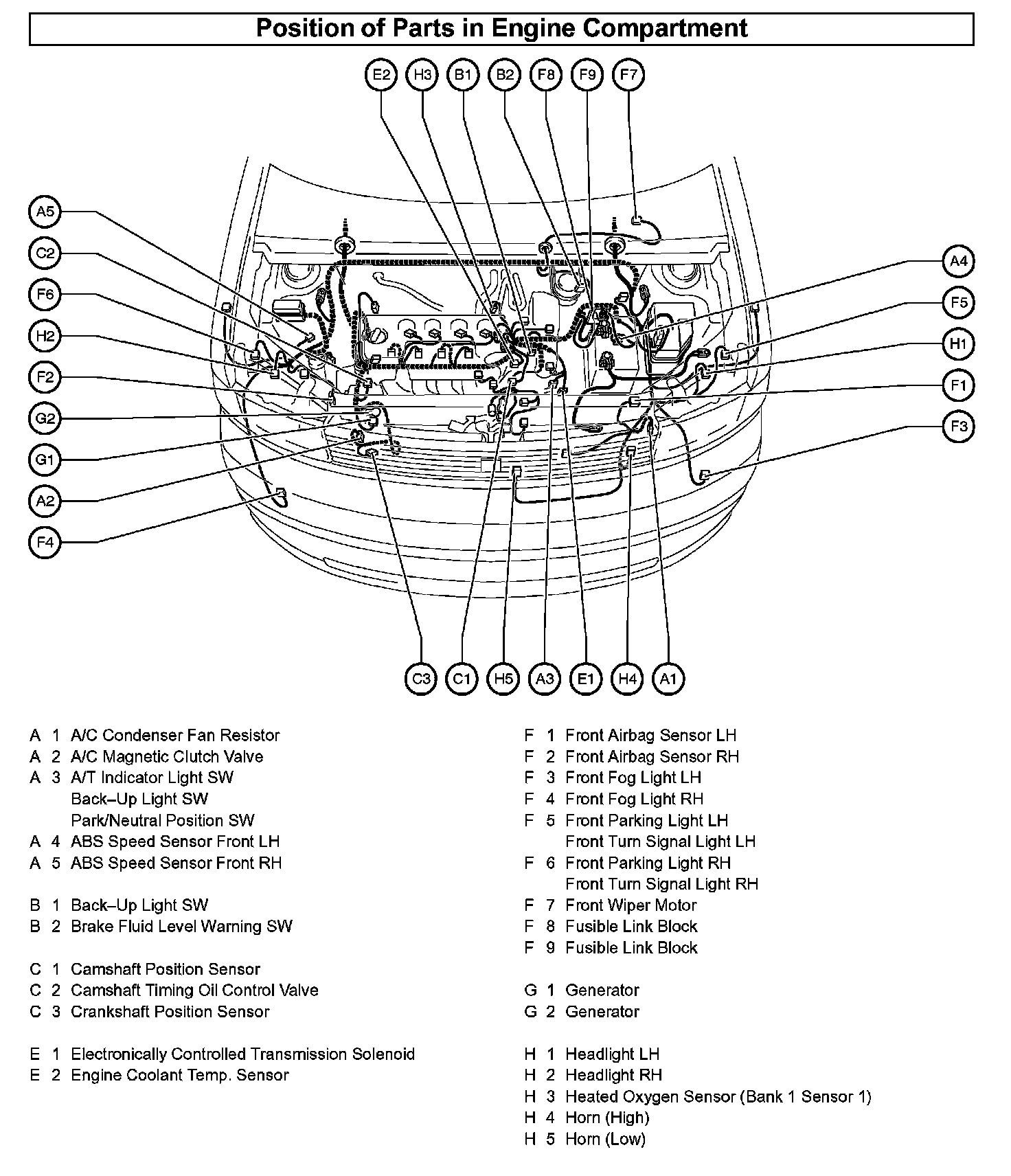 Position of Parts in Engine Compartment

E2 H3 B1 B2 F8 F9 F7

A5
C2
F6
H2
F2
G2
G1
A2
F4

A4
F5
H1
F1
F3

C3 C1 H5 A3 E1 H4 A1

A 1 A/C Condenser Fan Resistor
A 2 A/C Magnetic Clutch Valve
A 3 A/T Indicator Light SW
Back–Up Light SW
Park/Neutral Position SW
A 4 ABS Speed Sensor Front LH
A 5 ABS Speed Sensor Front RH

B 1 Back–Up Light SW
B 2 Brake Fluid Level Warning SW

C 1 Camshaft Position Sensor
C 2 Camshaft Timing Oil Control Valve
C 3 Crankshaft Position Sensor

E 1 Electronically Controlled Transmission Solenoid
E 2 Engine Coolant Temp. Sensor

F 1 Front Airbag Sensor LH
F 2 Front Airbag Sensor RH
F 3 Front Fog Light LH
F 4 Front Fog Light RH
F 5 Front Parking Light LH
Front Turn Signal Light LH
F 6 Front Parking Light RH
Front Turn Signal Light RH
F 7 Front Wiper Motor
F 8 Fusible Link Block
F 9 Fusible Link Block

G 1 Generator
G 2 Generator

H 1 Headlight LH
H 2 Headlight RH
H 3 Heated Oxygen Sensor (Bank 1 Sensor 1)
H 4 Horn (High)
H 5 Horn (Low)