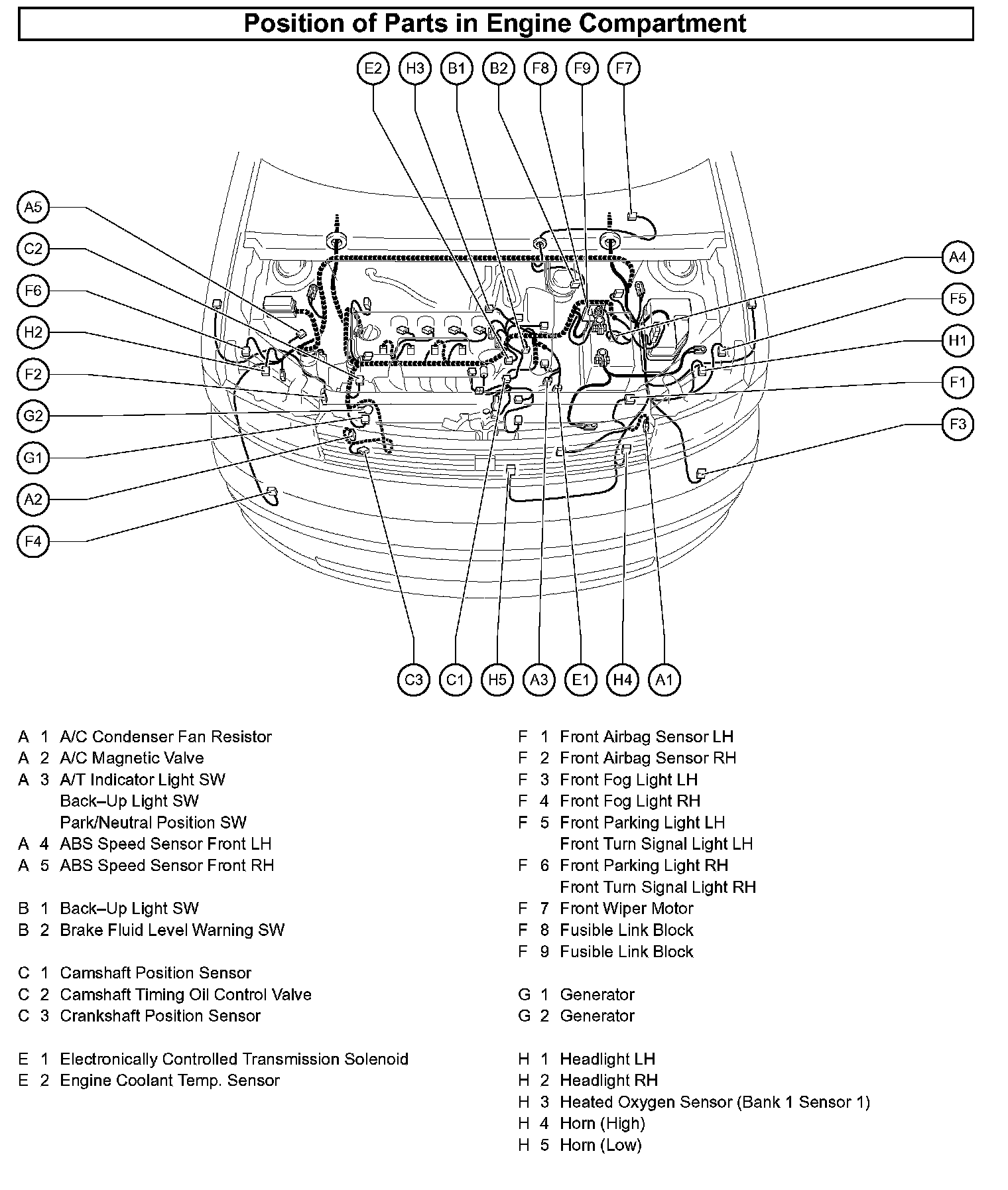 Position of Parts in Engine Compartment

E2 H3 B1 B2 F8 F9 F7

A5
C2
F6
H2
F2
G2
G1
A2
F4

A4
F5
H1
F1
F3

C3 C1 H5 A3 E1 H4 A1

A 1 A/C Condenser Fan Resistor
A 2 A/C Magnetic Valve
A 3 A/T Indicator Light SW
Back–Up Light SW
Park/Neutral Position SW
A 4 ABS Speed Sensor Front LH
A 5 ABS Speed Sensor Front RH

B 1 Back–Up Light SW
B 2 Brake Fluid Level Warning SW

C 1 Camshaft Position Sensor
C 2 Camshaft Timing Oil Control Valve
C 3 Crankshaft Position Sensor

E 1 Electronically Controlled Transmission Solenoid
E 2 Engine Coolant Temp. Sensor

F 1 Front Airbag Sensor LH
F 2 Front Airbag Sensor RH
F 3 Front Fog Light LH
F 4 Front Fog Light RH
F 5 Front Parking Light LH
Front Turn Signal Light LH
F 6 Front Parking Light RH
Front Turn Signal Light RH
F 7 Front Wiper Motor
F 8 Fusible Link Block
F 9 Fusible Link Block

G 1 Generator
G 2 Generator

H 1 Headlight LH
H 2 Headlight RH
H 3 Heated Oxygen Sensor (Bank 1 Sensor 1)
H 4 Horn (High)
H 5 Horn (Low)