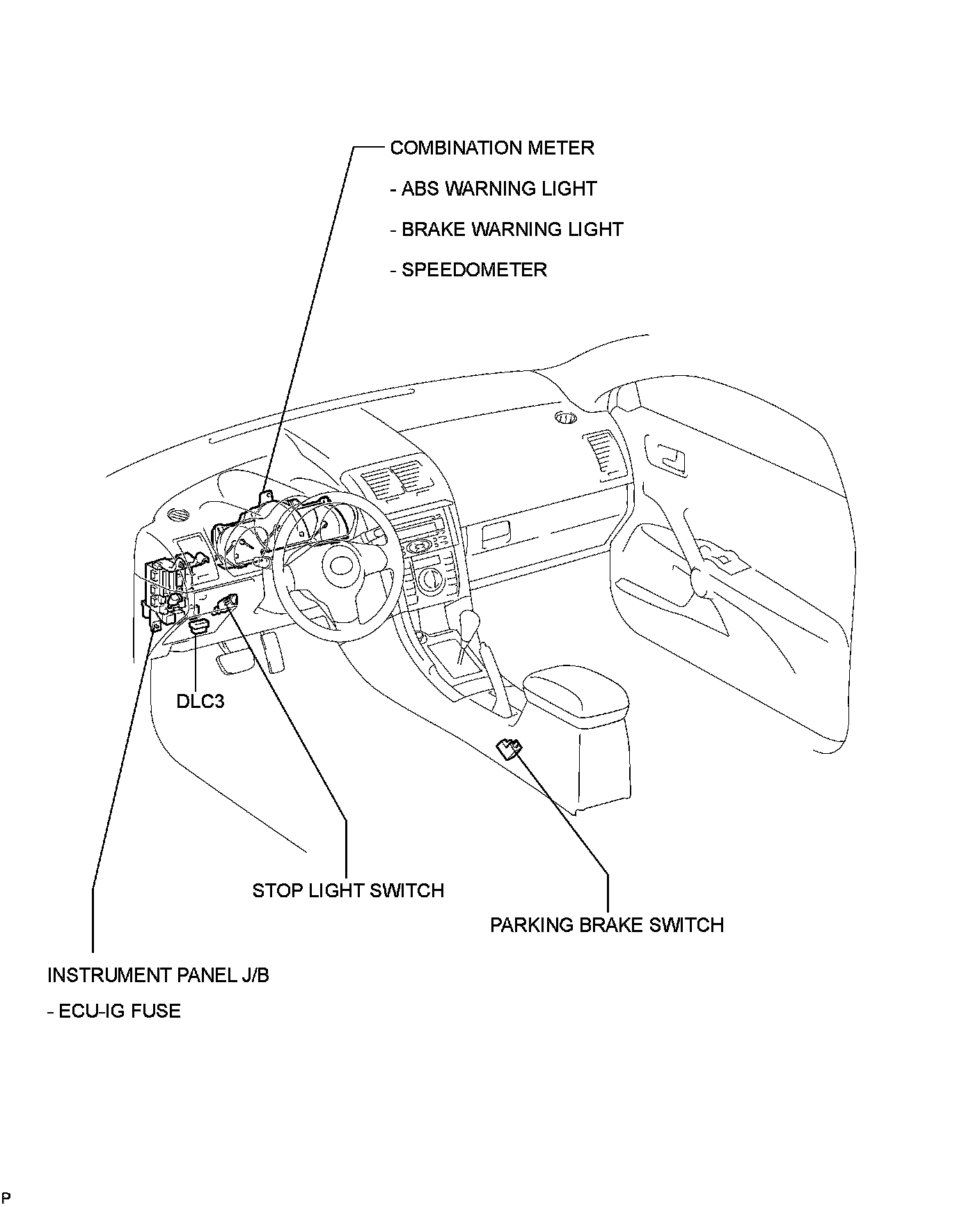 COMBINATION METER

- ABS WARNING LIGHT

- BRAKE WARNING LIGHT

- SPEEDOMETER

DLC3

STOP LIGHT SWITCH

PARKING BRAKE SWITCH

INSTRUMENT PANEL J/B

- ECU-IG FUSE

P