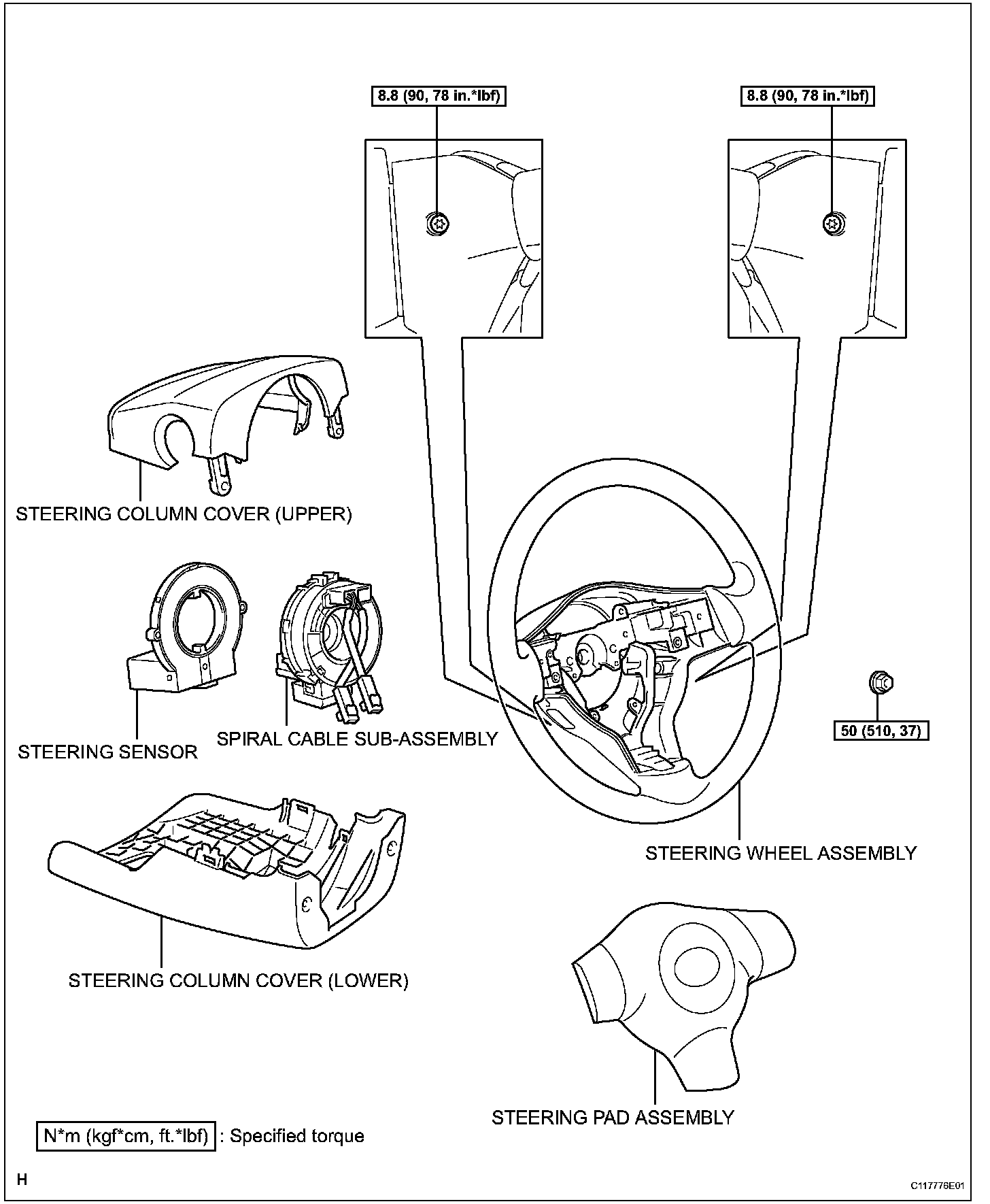 8.8 (90, 78 in.*lbf)

8.8 (90, 78 in.*lbf)

STEERING COLUMN COVER (UPPER)

STEERING SENSOR

SPIRAL CABLE SUB-ASSEMBLY

50 (510, 37)

STEERING WHEEL ASSEMBLY

STEERING COLUMN COVER (LOWER)

STEERING PAD ASSEMBLY

N*m (kgf*cm, ft.*lbf) : Specified torque

H

C117776E01