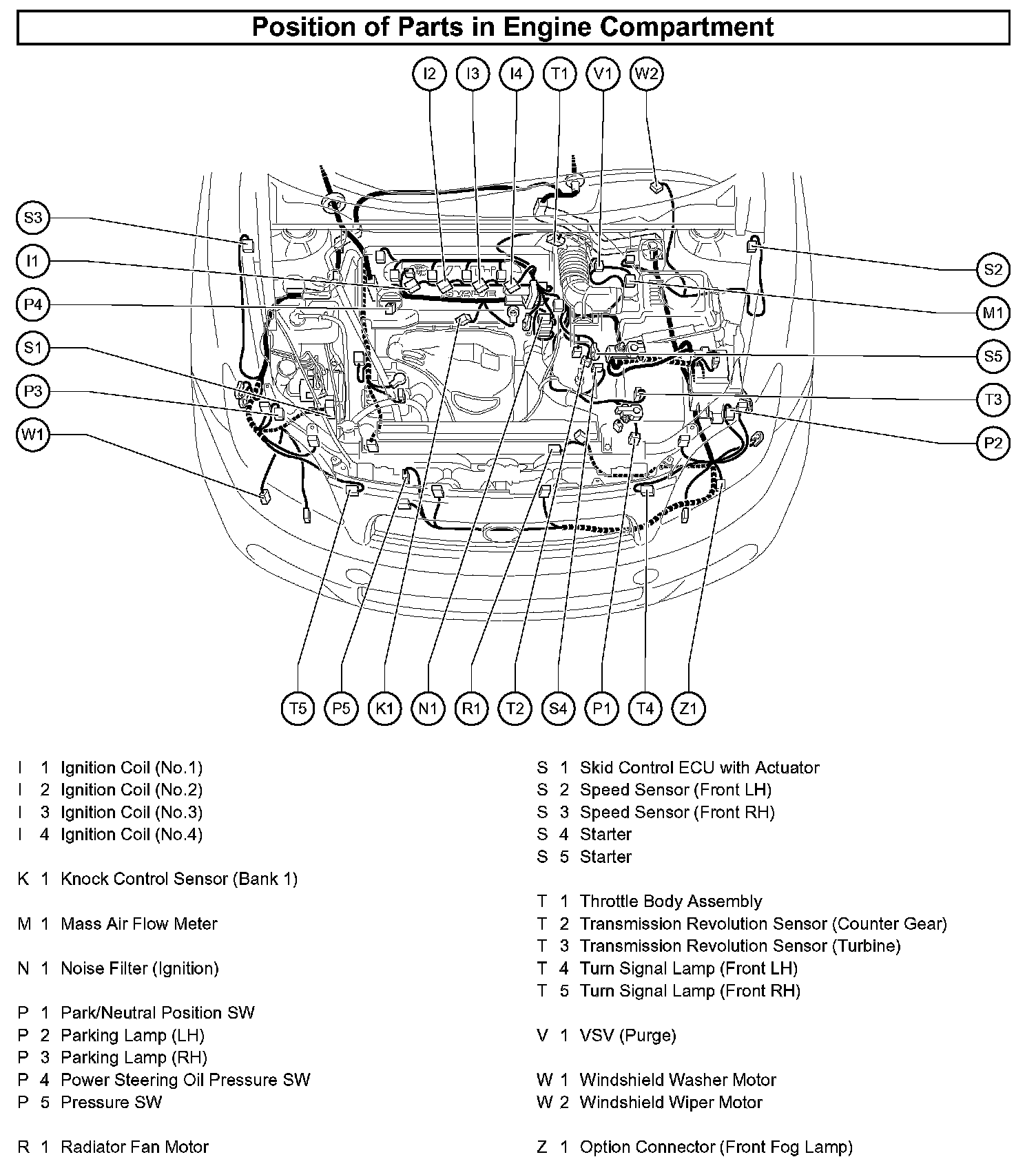 Position of Parts in Engine Compartment

I2 I3 I4 T1 V1 W2

S3
I1
P4
S1
P3
W1

S2
M1
S5
T3
P2

T5 P5 K1 N1 R1 T2 S4 P1 T4 Z1

I 1 Ignition Coil (No.1)
I 2 Ignition Coil (No.2)
I 3 Ignition Coil (No.3)
I 4 Ignition Coil (No.4)

K 1 Knock Control Sensor (Bank 1)

M 1 Mass Air Flow Meter

N 1 Noise Filter (Ignition)

P 1 Park/Neutral Position SW
P 2 Parking Lamp (LH)
P 3 Parking Lamp (RH)
P 4 Power Steering Oil Pressure SW
P 5 Pressure SW

R 1 Radiator Fan Motor

S 1 Skid Control ECU with Actuator
S 2 Speed Sensor (Front LH)
S 3 Speed Sensor (Front RH)
S 4 Starter
S 5 Starter

T 1 Throttle Body Assembly
T 2 Transmission Revolution Sensor (Counter Gear)
T 3 Transmission Revolution Sensor (Turbine)
T 4 Turn Signal Lamp (Front LH)
T 5 Turn Signal Lamp (Front RH)

V 1 VSV (Purge)

W 1 Windshield Washer Motor
W 2 Windshield Wiper Motor

Z 1 Option Connector (Front Fog Lamp)