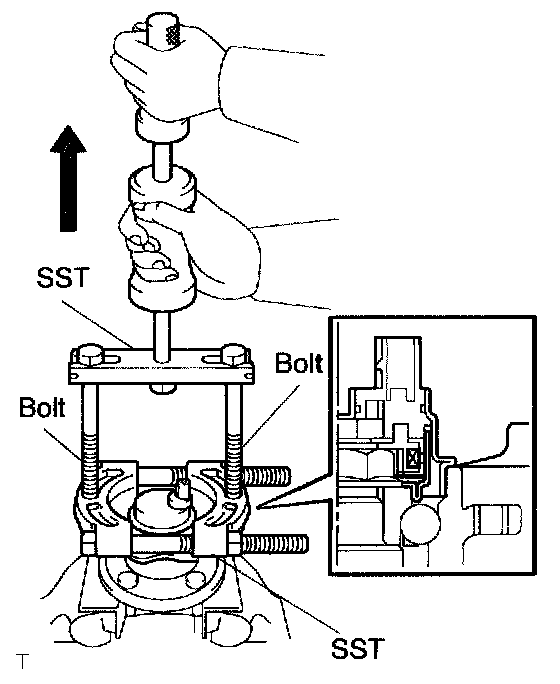 SST
Bolt
Bolt
SST
T