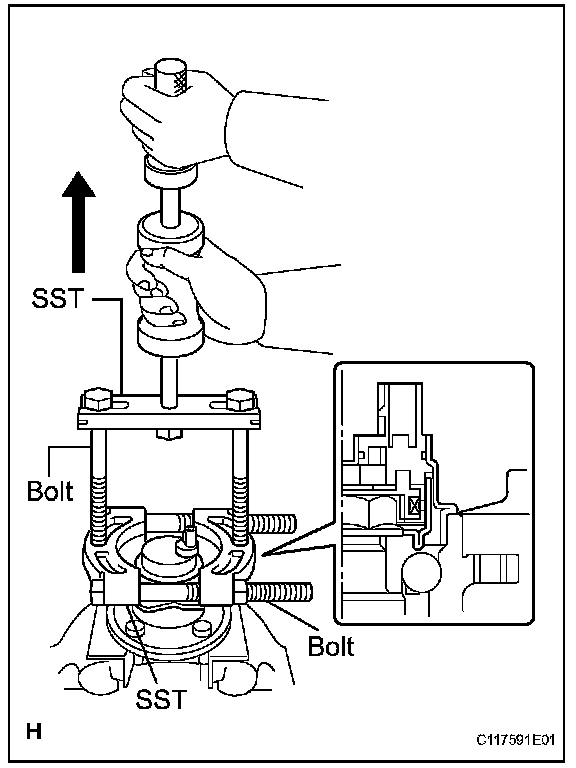 SST

Bolt

Bolt

SST

H

C117591E01