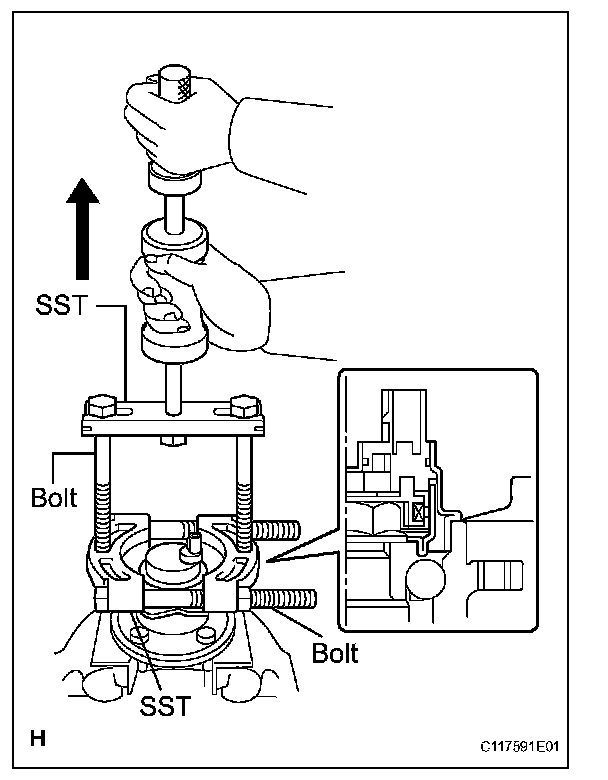 SST

Bolt

Bolt

SST

H

C117591E01