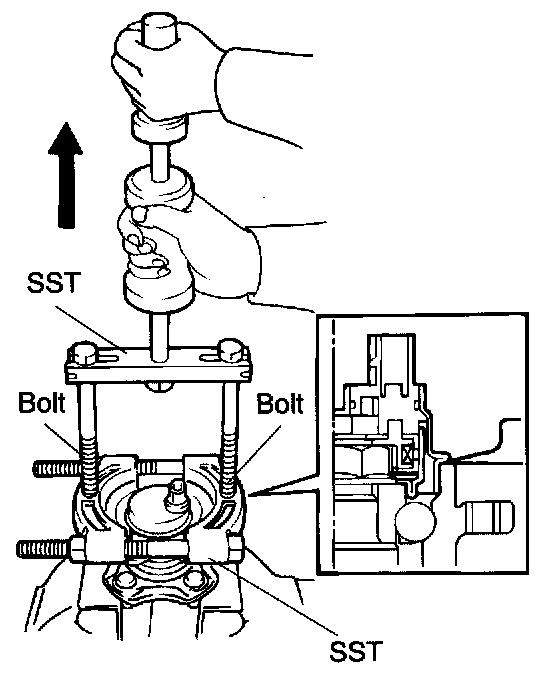 SST

Bolt

Bolt

SST