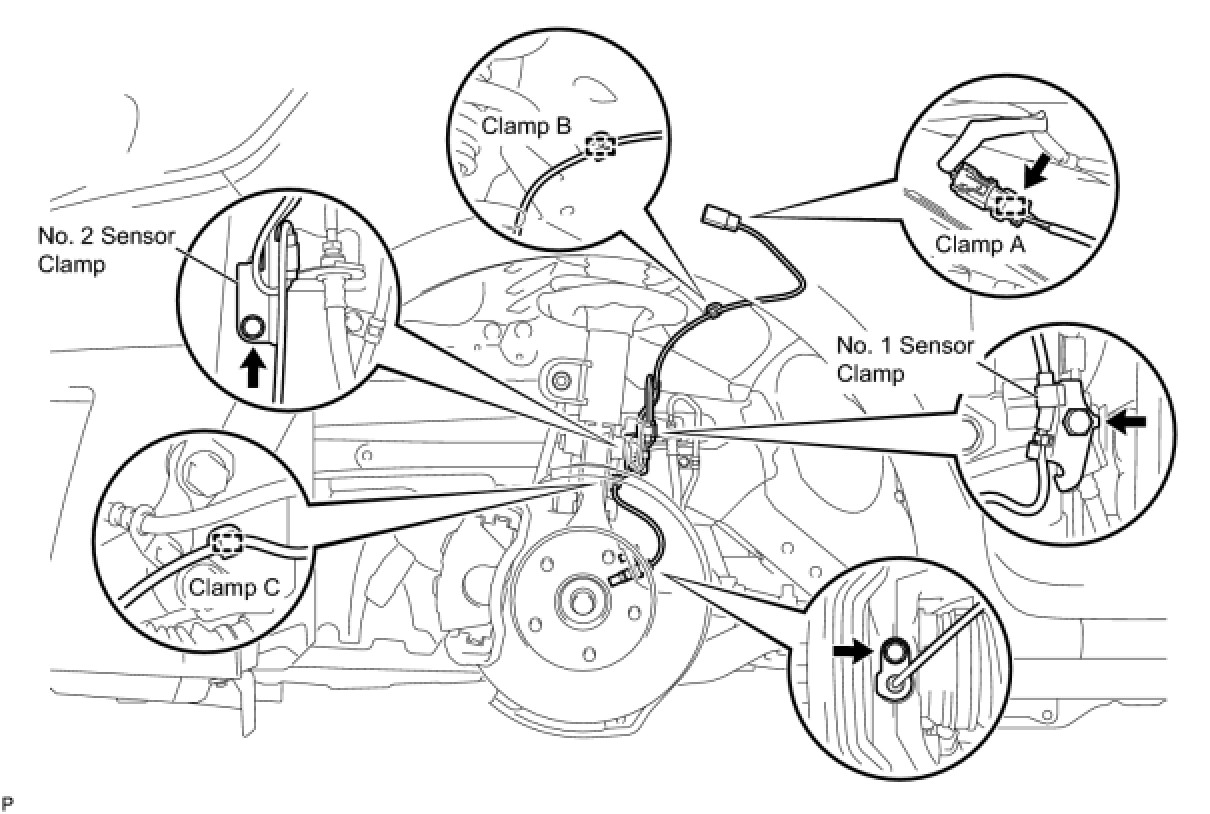 Clamp B

Clamp A

No. 2 Sensor Clamp

No. 1 Sensor Clamp

Clamp C

P