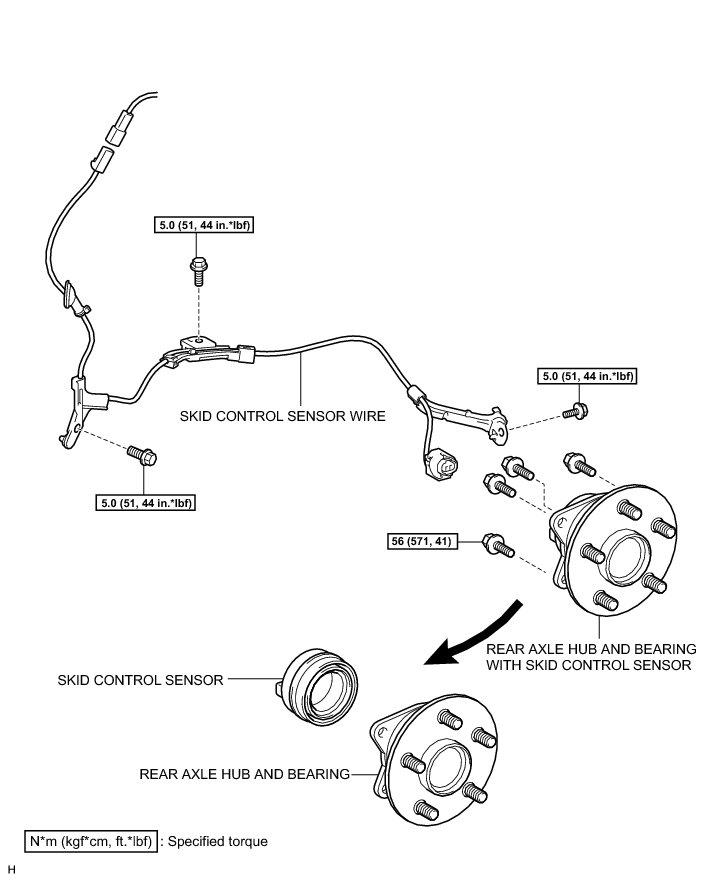 5.0 (51, 44 in.*lbf)

SKID CONTROL SENSOR WIRE

5.0 (51, 44 in.*lbf)

5.0 (51, 44 in.*lbf)

56 (571, 41)

REAR AXLE HUB AND BEARING WITH SKID CONTROL SENSOR

SKID CONTROL SENSOR

REAR AXLE HUB AND BEARING

N*m (kgf*cm, ft.*lbf) : Specified torque

H