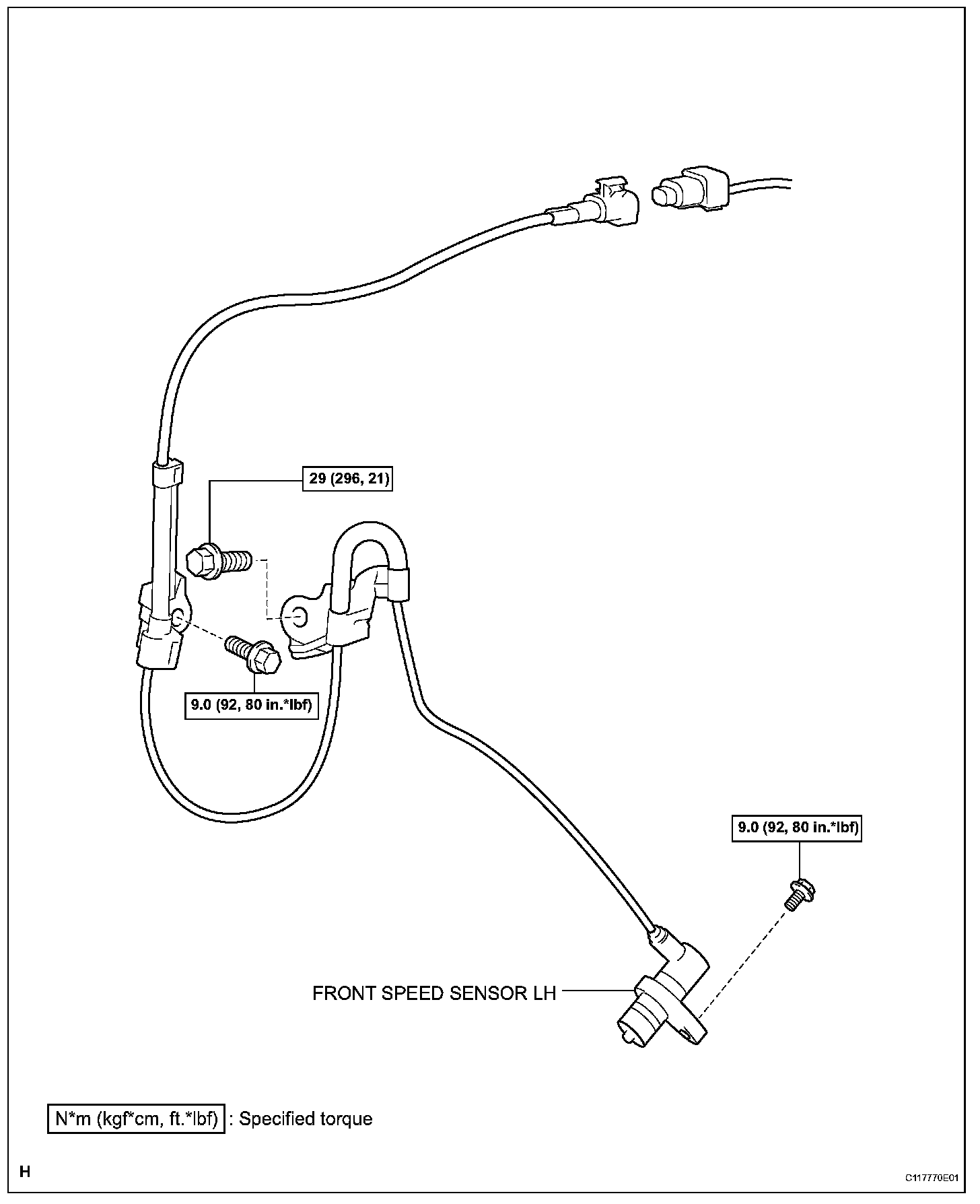 29 (296, 21)

9.0 (92, 80 in.*lbf)

9.0 (92, 80 in.*lbf)

FRONT SPEED SENSOR LH

N*m (kgf*cm, ft.*lbf) : Specified torque

H

C117770E01