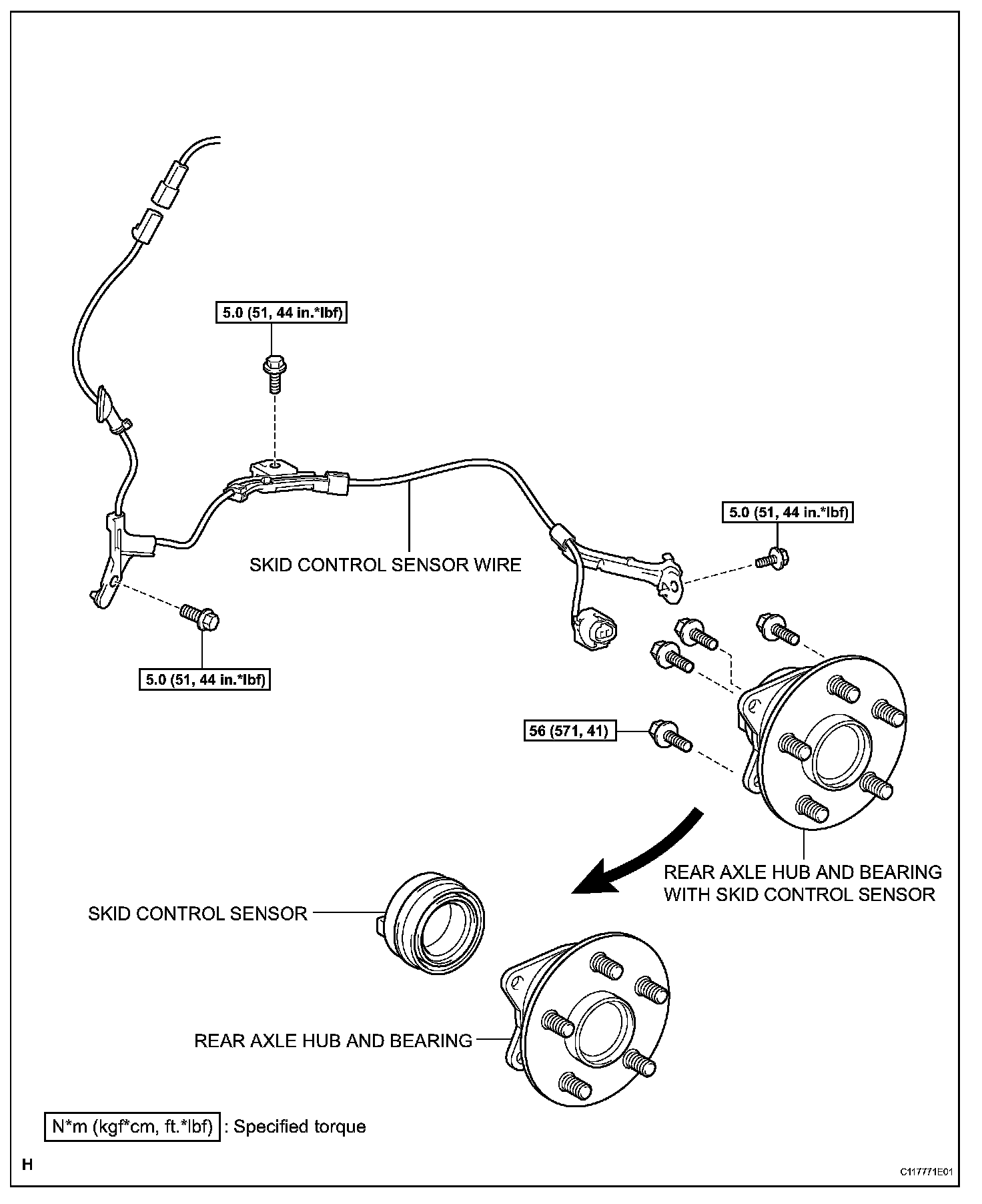 5.0 (51, 44 in.*lbf)

5.0 (51, 44 in.*lbf)

SKID CONTROL SENSOR WIRE

5.0 (51, 44 in.*lbf)

56 (571, 41)

REAR AXLE HUB AND BEARING WITH SKID CONTROL SENSOR

SKID CONTROL SENSOR

REAR AXLE HUB AND BEARING

N*m (kgf*cm, ft.*lbf) : Specified torque

H

C117771E01