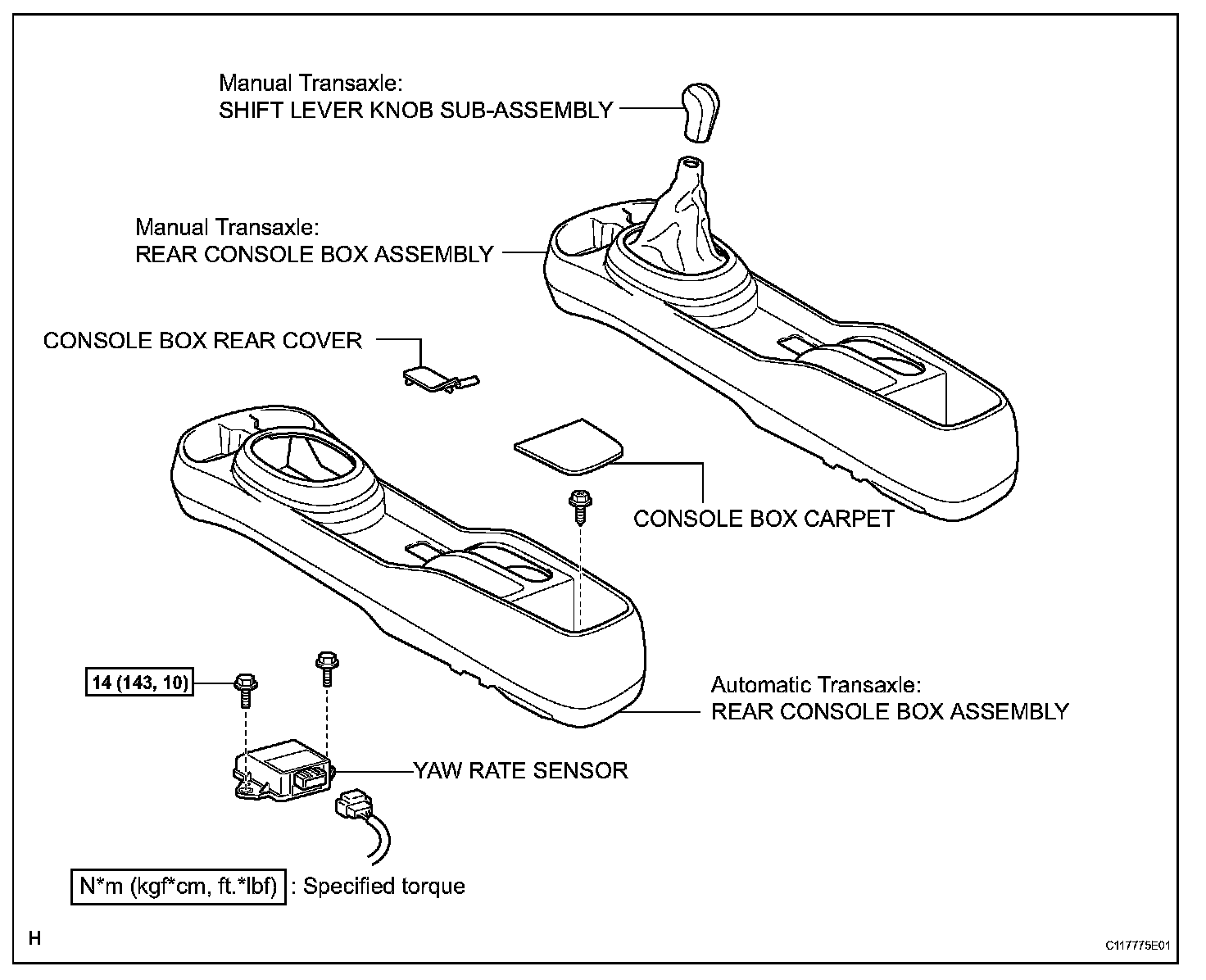 Manual Transaxle:
SHIFT LEVER KNOB SUB-ASSEMBLY

Manual Transaxle:
REAR CONSOLE BOX ASSEMBLY

CONSOLE BOX REAR COVER

CONSOLE BOX CARPET

14 (143, 10)

Automatic Transaxle:
REAR CONSOLE BOX ASSEMBLY

YAW RATE SENSOR

N*m (kgf*cm, ft.*lbf) : Specified torque

H

C117775E01