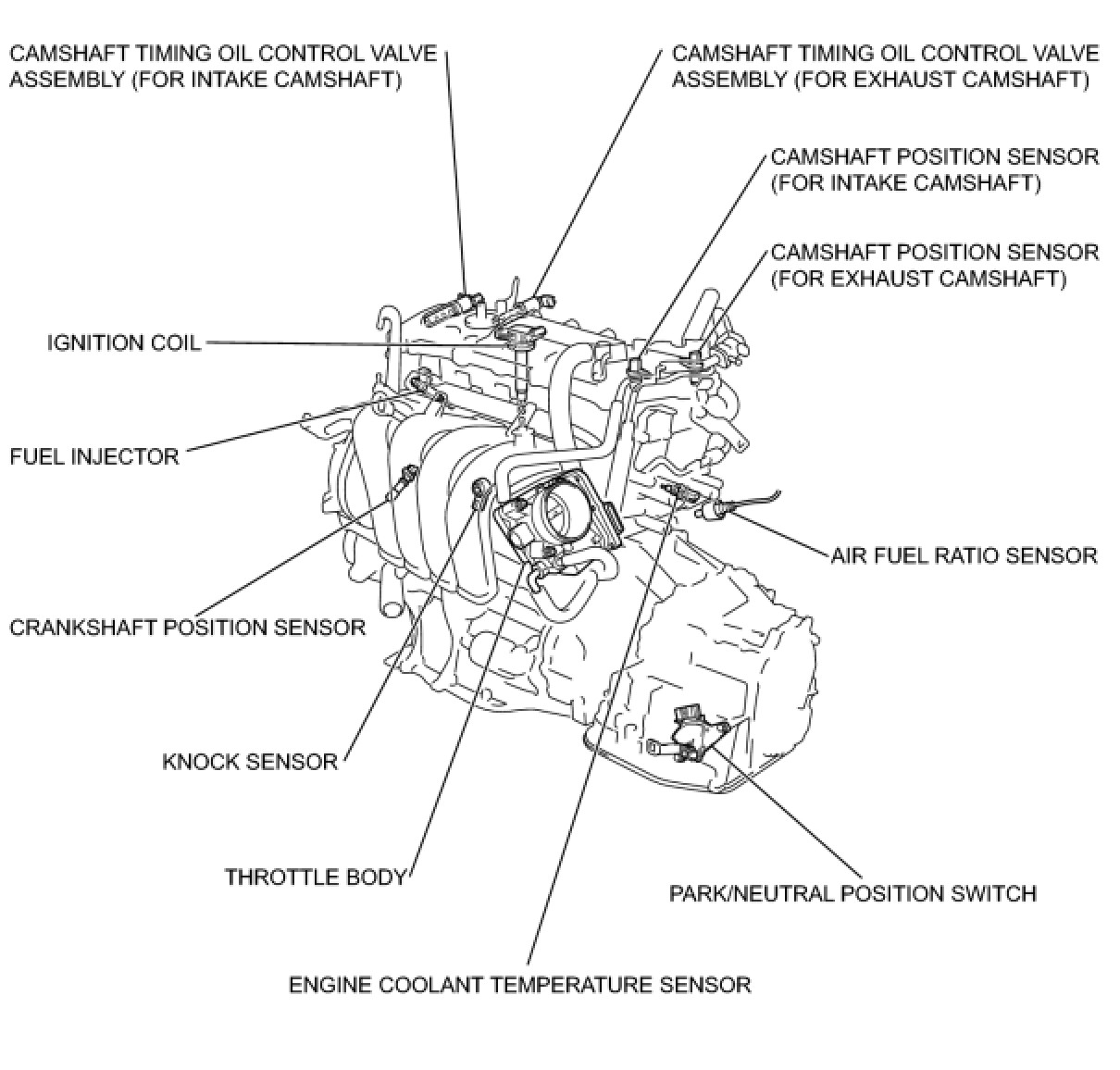 CAMSHAFT TIMING OIL CONTROL VALVE ASSEMBLY (FOR INTAKE CAMSHAFT)

CAMSHAFT TIMING OIL CONTROL VALVE ASSEMBLY (FOR EXHAUST CAMSHAFT)

CAMSHAFT POSITION SENSOR (FOR INTAKE CAMSHAFT)

CAMSHAFT POSITION SENSOR (FOR EXHAUST CAMSHAFT)

IGNITION COIL

FUEL INJECTOR

AIR FUEL RATIO SENSOR

CRANKSHAFT POSITION SENSOR

KNOCK SENSOR

THROTTLE BODY

PARK/NEUTRAL POSITION SWITCH

ENGINE COOLANT TEMPERATURE SENSOR