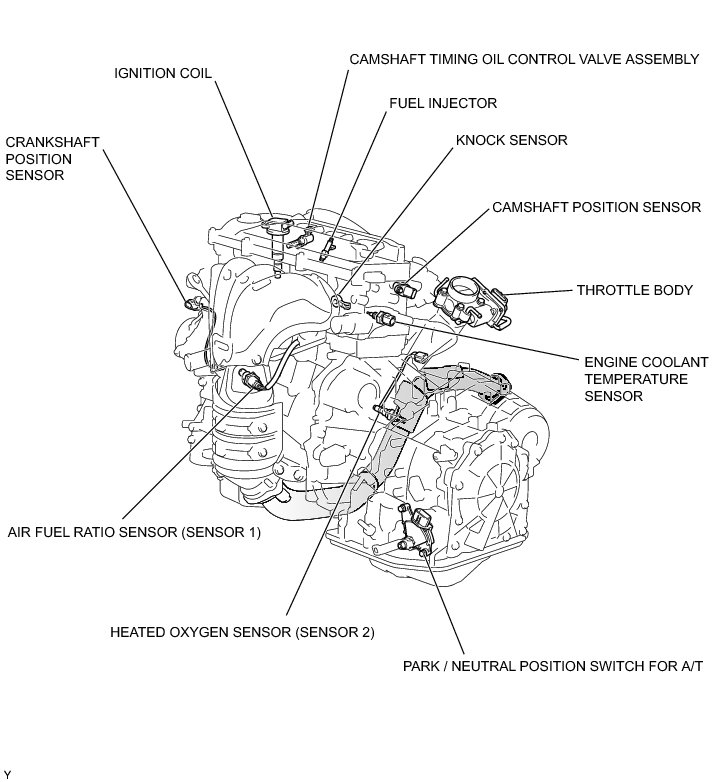 CAMSHAFT TIMING OIL CONTROL VALVE ASSEMBLY

IGNITION COIL

FUEL INJECTOR

CRANKSHAFT POSITION SENSOR

KNOCK SENSOR

CAMSHAFT POSITION SENSOR

THROTTLE BODY

ENGINE COOLANT TEMPERATURE SENSOR

AIR FUEL RATIO SENSOR (SENSOR 1)

HEATED OXYGEN SENSOR (SENSOR 2)

PARK / NEUTRAL POSITION SWITCH FOR A/T

Y