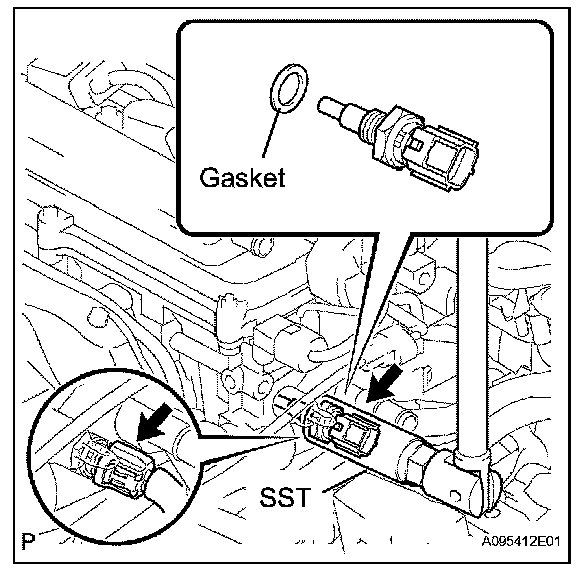 Gasket

SST

P

A095412E01