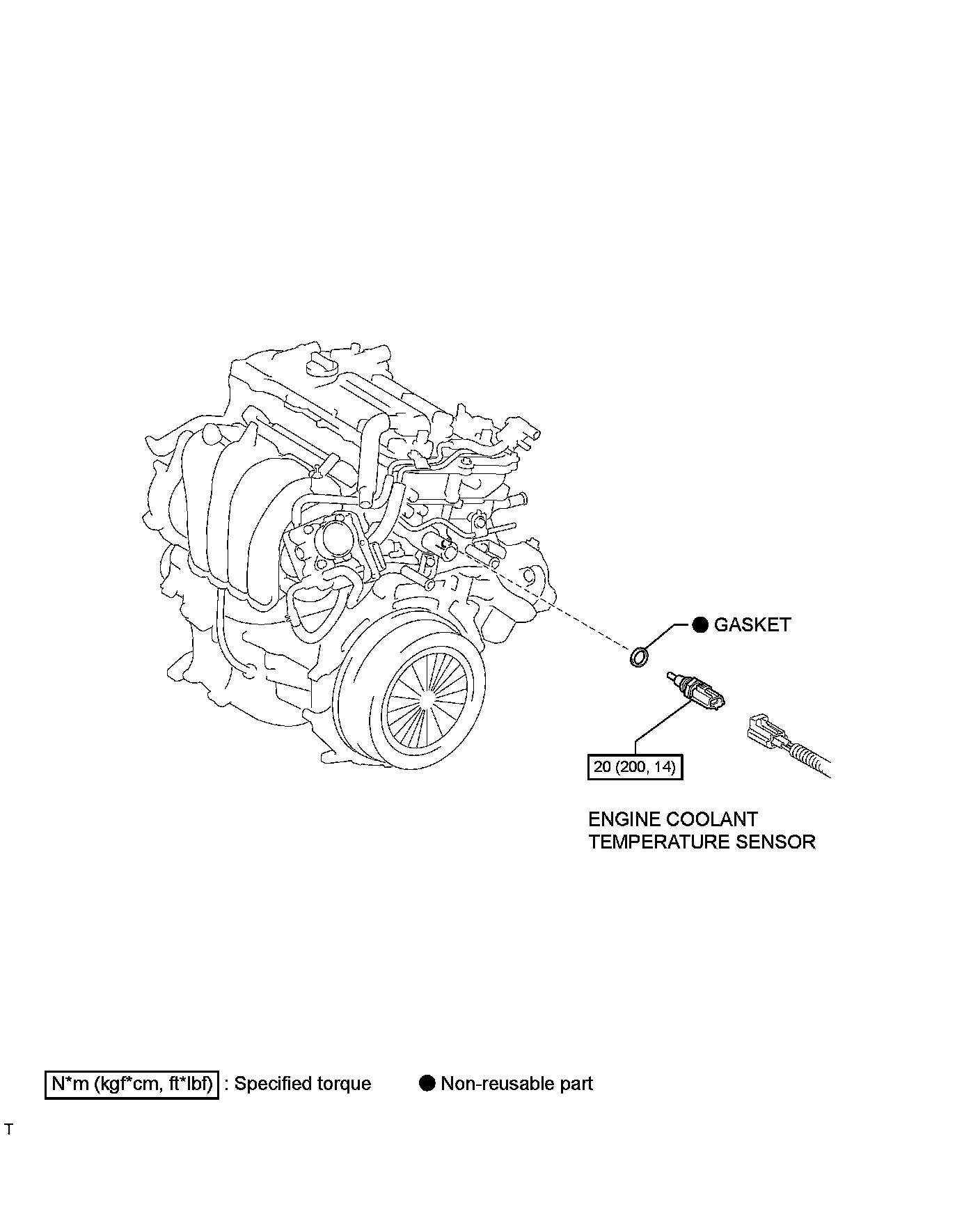 ● GASKET

20 (200, 14)

ENGINE COOLANT TEMPERATURE SENSOR

N*m (kgf*cm, ft*lbf) : Specified torque

● Non-reusable part

T