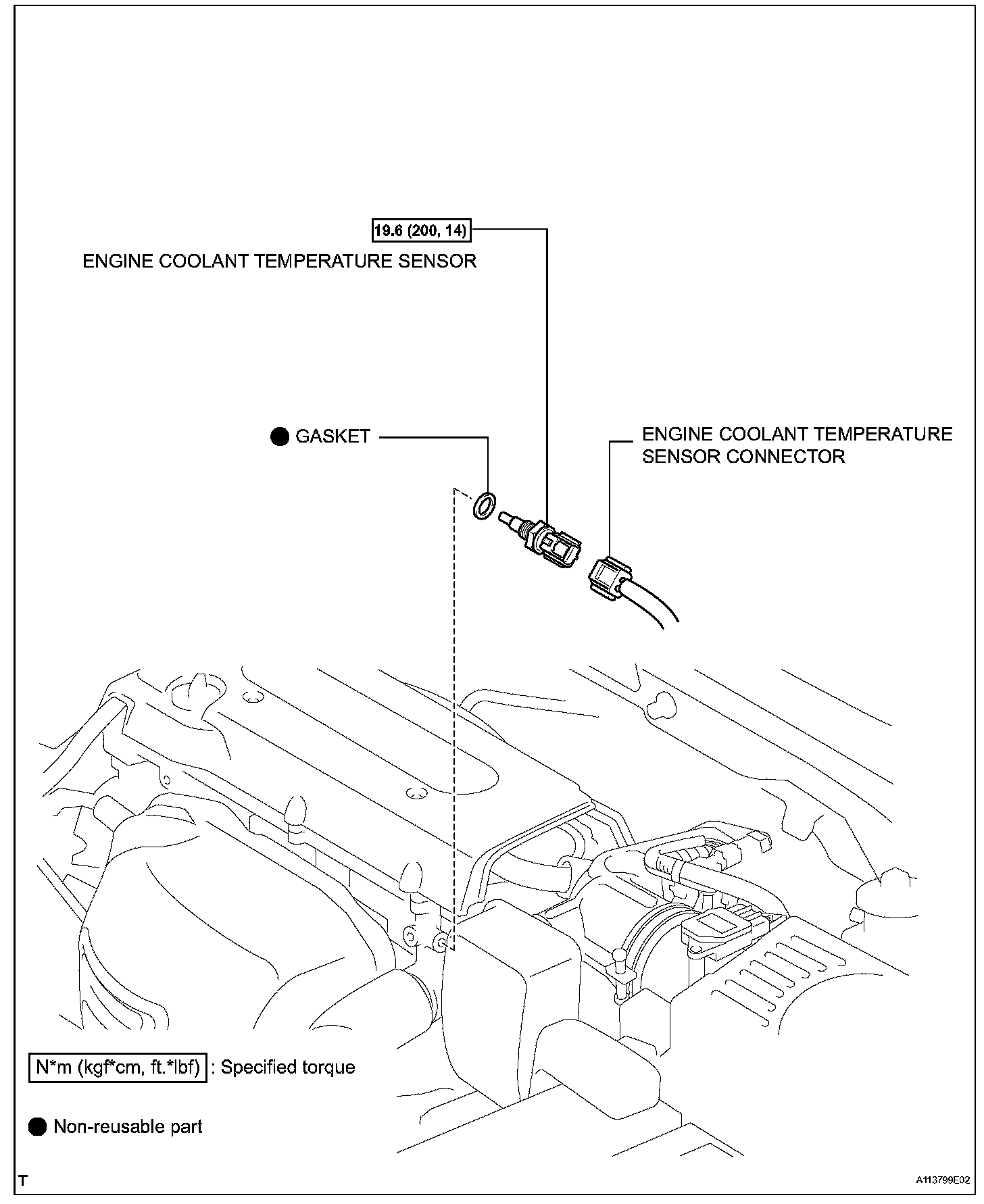 19.6 (200, 14)

ENGINE COOLANT TEMPERATURE SENSOR

● GASKET

ENGINE COOLANT TEMPERATURE SENSOR CONNECTOR

N*m (kgf*cm, ft.*lbf) : Specified torque

● Non-reusable part

T

A113799E02