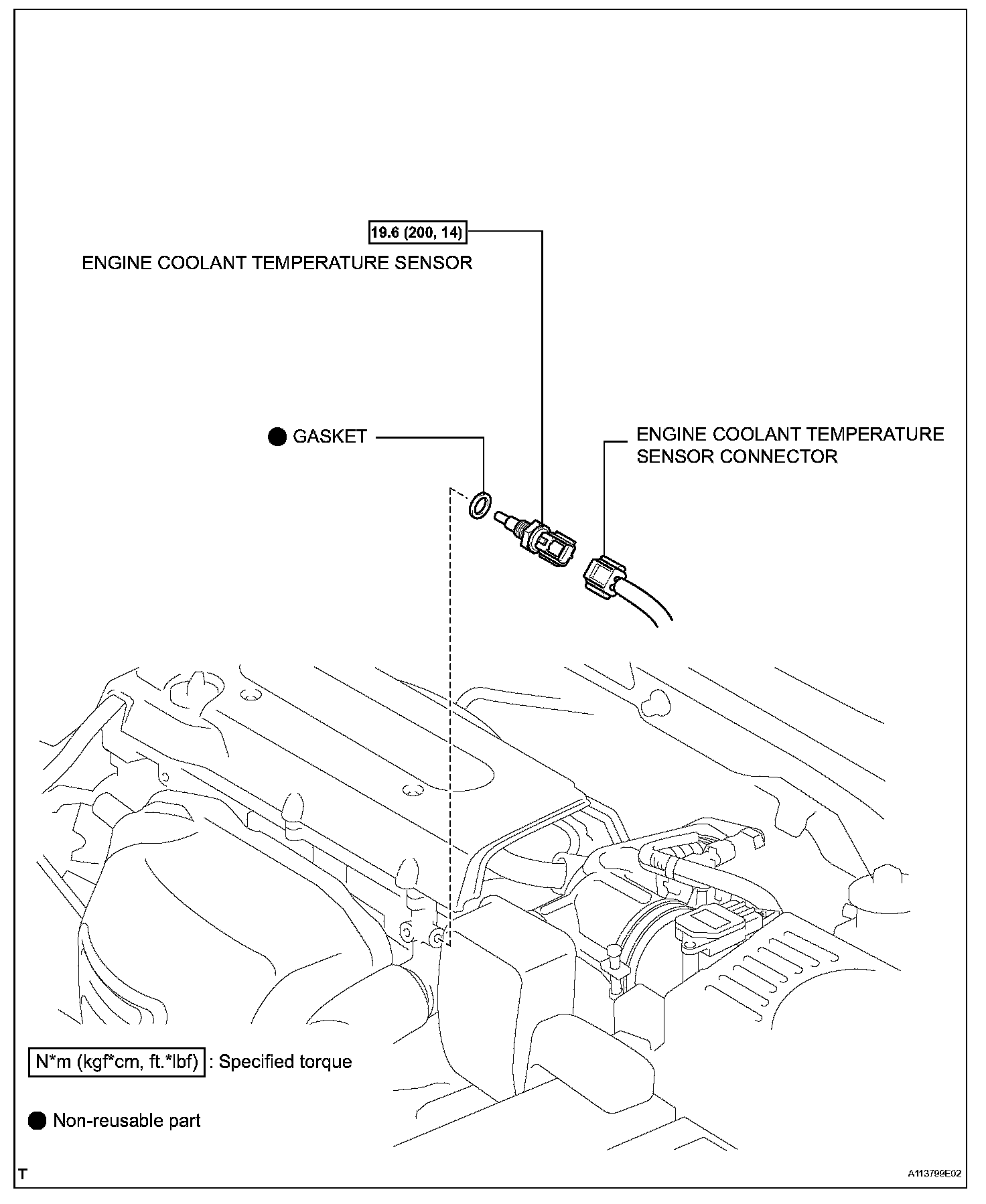 19.6 (200, 14)

ENGINE COOLANT TEMPERATURE SENSOR

● GASKET

ENGINE COOLANT TEMPERATURE SENSOR CONNECTOR

N*m (kgf*cm, ft.*lbf) : Specified torque

● Non-reusable part

T

A113799E02