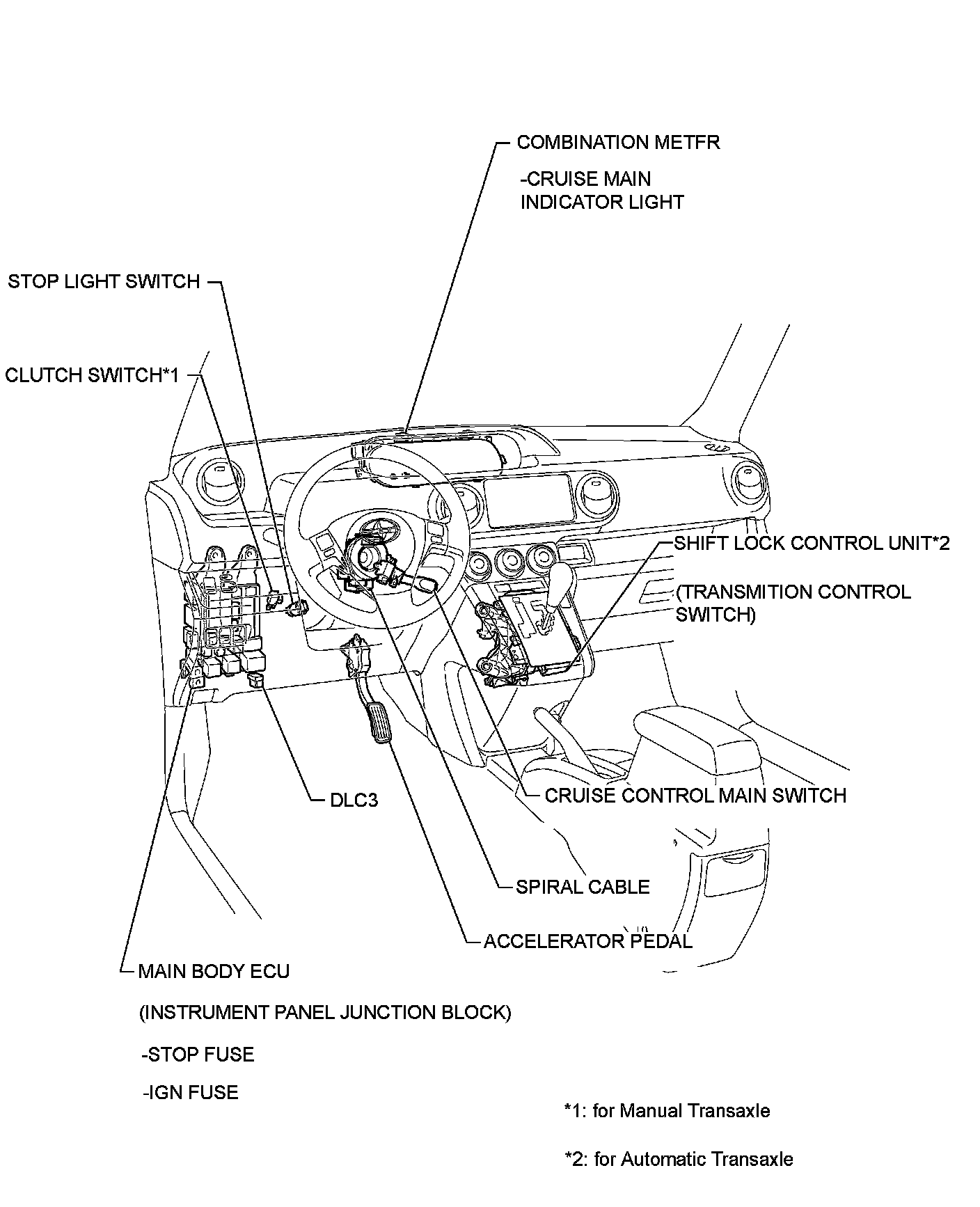 COMBINATION METFR

-CRUISE MAIN INDICATOR LIGHT

STOP LIGHT SWITCH

CLUTCH SWITCH*1

SHIFT LOCK CONTROL UNIT*2

(TRANSMITION CONTROL SWITCH)

DLC3

CRUISE CONTROL MAIN SWITCH

SPIRAL CABLE

ACCELERATOR PEDAL

MAIN BODY ECU

(INSTRUMENT PANEL JUNCTION BLOCK)

-STOP FUSE

-IGN FUSE

*1: for Manual Transaxle

*2: for Automatic Transaxle