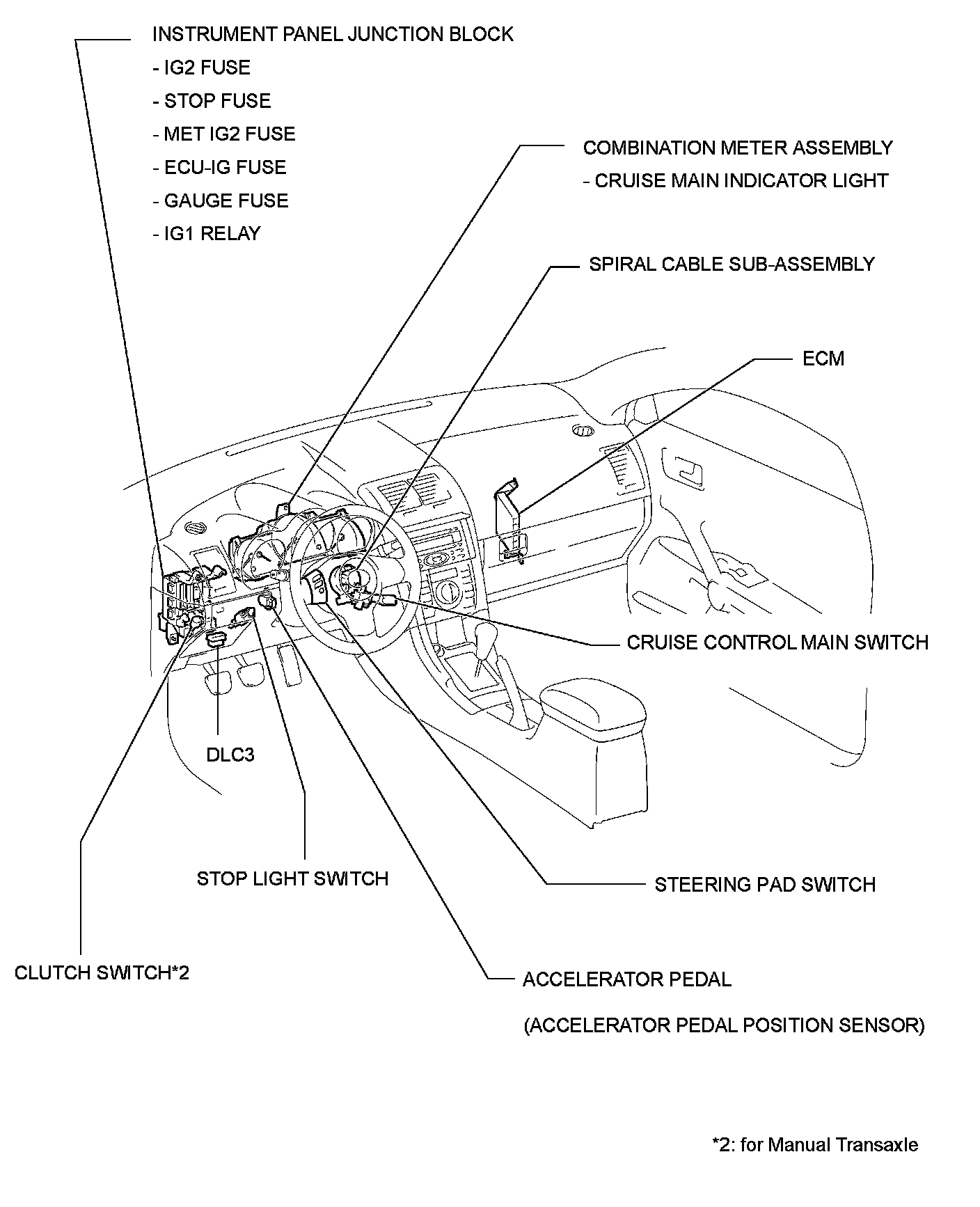 INSTRUMENT PANEL JUNCTION BLOCK
- IG2 FUSE
- STOP FUSE
- MET IG2 FUSE
- ECU-IG FUSE
- GAUGE FUSE
- IG1 RELAY

COMBINATION METER ASSEMBLY
- CRUISE MAIN INDICATOR LIGHT

SPIRAL CABLE SUB-ASSEMBLY

ECM

CRUISE CONTROL MAIN SWITCH

DLC3

STOP LIGHT SWITCH

STEERING PAD SWITCH

CLUTCH SWITCH*2

ACCELERATOR PEDAL
(ACCELERATOR PEDAL POSITION SENSOR)

*2: for Manual Transaxle