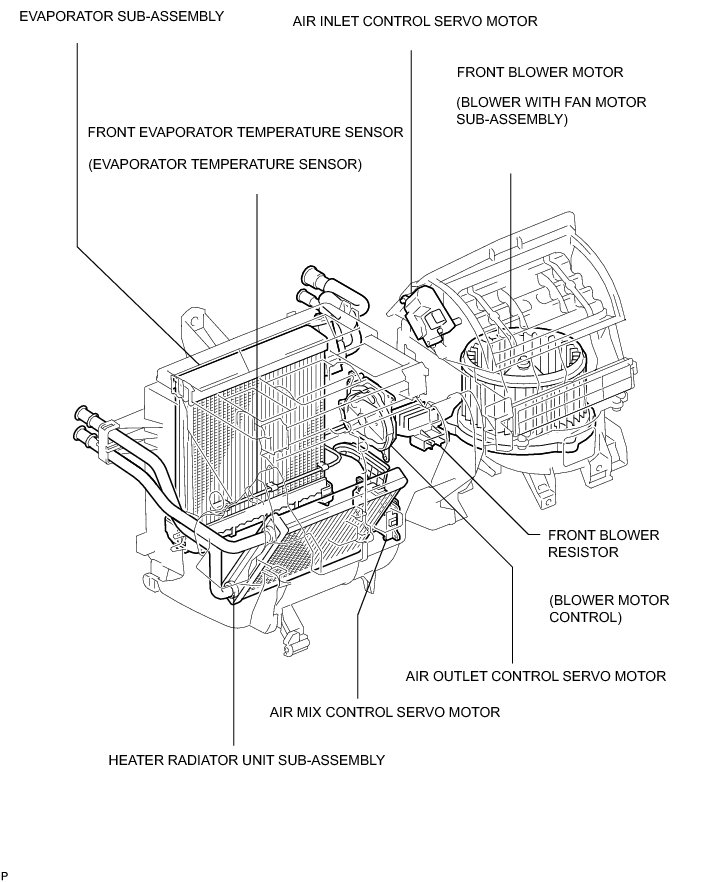 EVAPORATOR SUB-ASSEMBLY

AIR INLET CONTROL SERVO MOTOR

FRONT BLOWER MOTOR

(BLOWER WITH FAN MOTOR SUB-ASSEMBLY)

FRONT EVAPORATOR TEMPERATURE SENSOR

(EVAPORATOR TEMPERATURE SENSOR)

FRONT BLOWER RESISTOR

(BLOWER MOTOR CONTROL)

AIR OUTLET CONTROL SERVO MOTOR

AIR MIX CONTROL SERVO MOTOR

HEATER RADIATOR UNIT SUB-ASSEMBLY

P