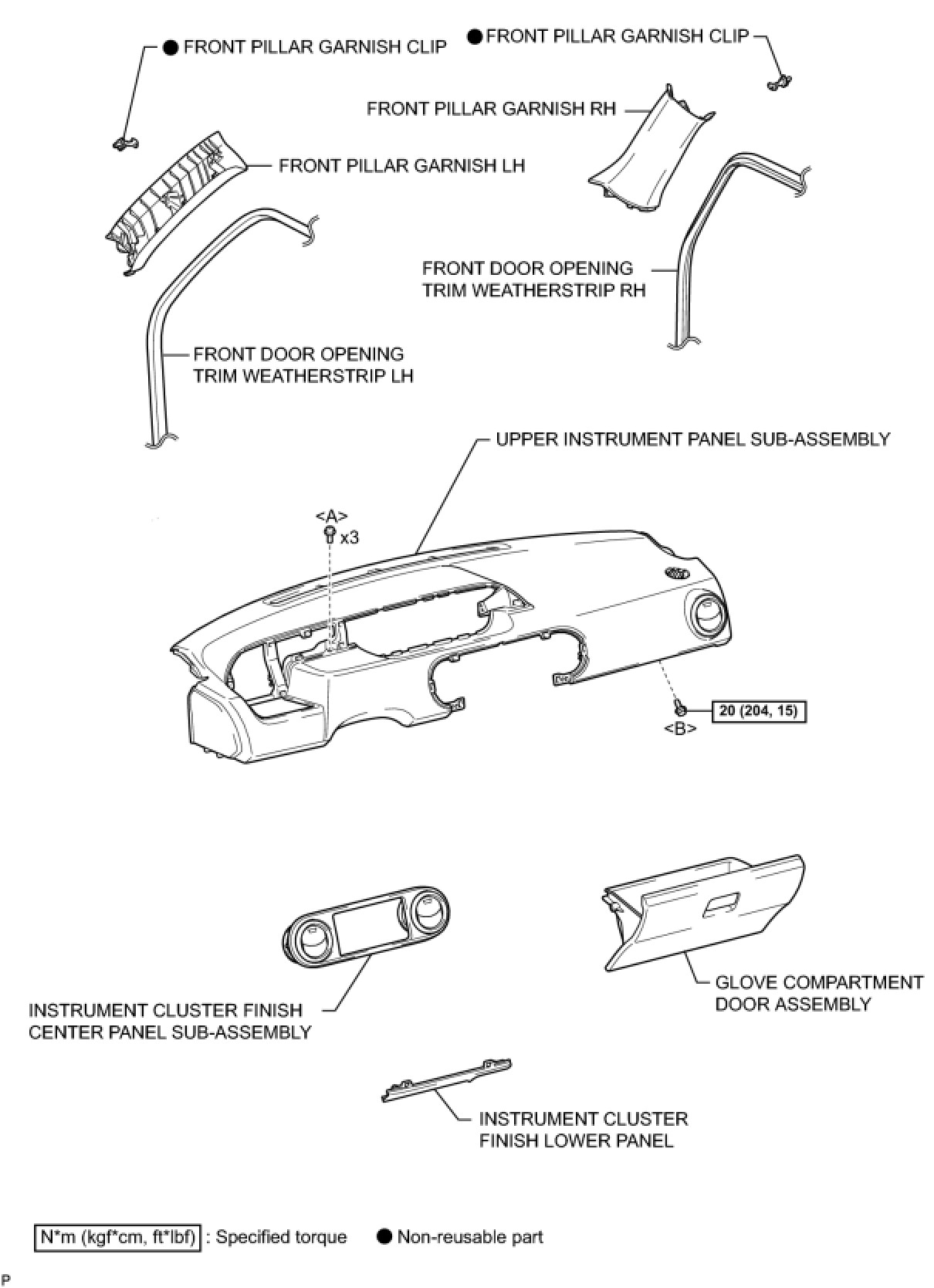 ● FRONT PILLAR GARNISH CLIP

● FRONT PILLAR GARNISH CLIP

FRONT PILLAR GARNISH RH

FRONT PILLAR GARNISH LH

FRONT DOOR OPENING TRIM WEATHERSTRIP RH

FRONT DOOR OPENING TRIM WEATHERSTRIP LH

UPPER INSTRUMENT PANEL SUB-ASSEMBLY

<A>

x3

20 (204, 15)

<B>

INSTRUMENT CLUSTER FINISH CENTER PANEL SUB-ASSEMBLY

GLOVE COMPARTMENT DOOR ASSEMBLY

INSTRUMENT CLUSTER FINISH LOWER PANEL

N*m (kgf*cm, ft*lbf) : Specified torque

● Non-reusable part

P