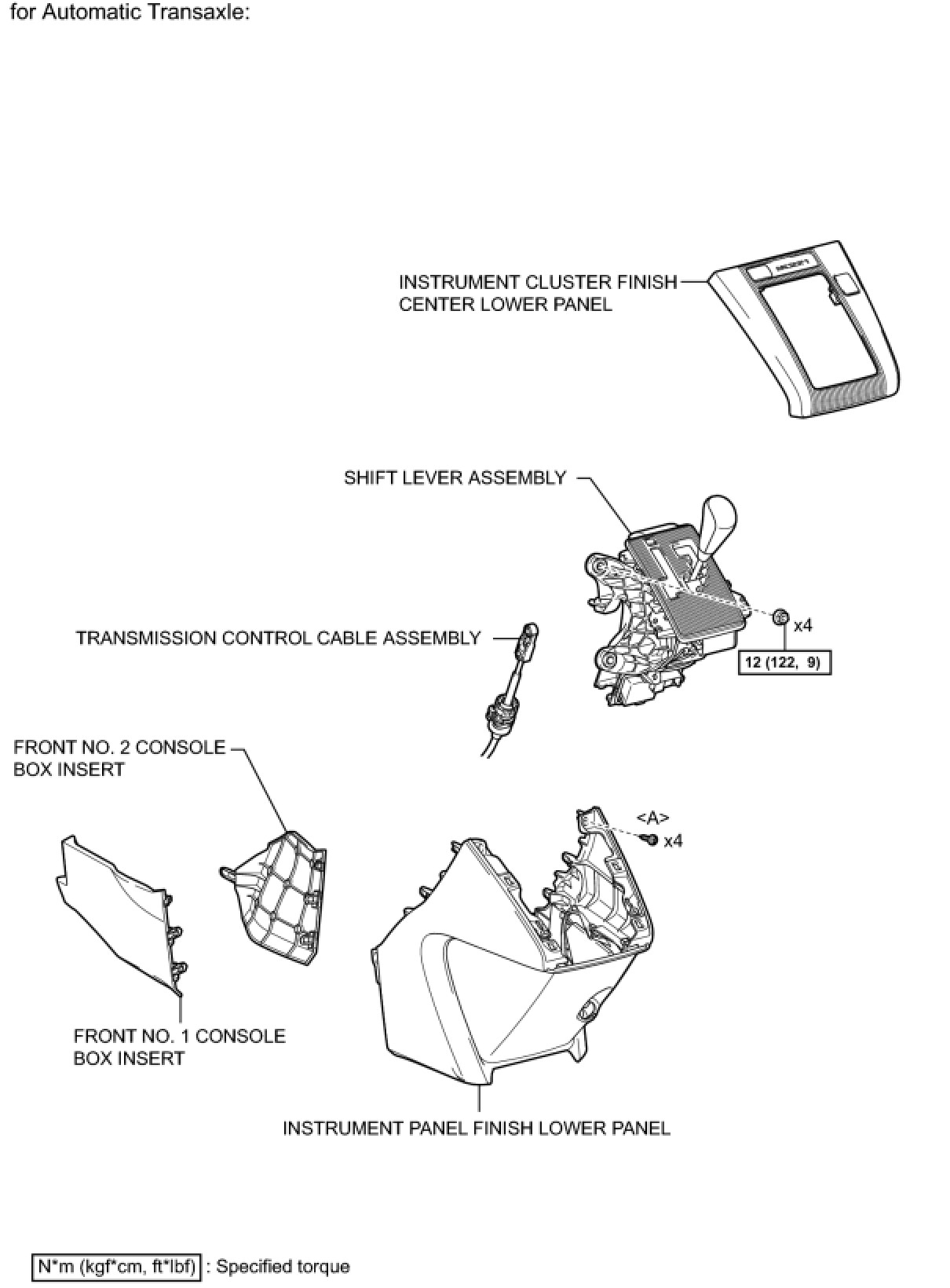 for Automatic Transaxle:

INSTRUMENT CLUSTER FINISH CENTER LOWER PANEL

SHIFT LEVER ASSEMBLY

TRANSMISSION CONTROL CABLE ASSEMBLY

x4

12 (122, 9)

FRONT NO. 2 CONSOLE BOX INSERT

<A>

x4

FRONT NO. 1 CONSOLE BOX INSERT

INSTRUMENT PANEL FINISH LOWER PANEL

N*m (kgf*cm, ft*lbf) : Specified torque