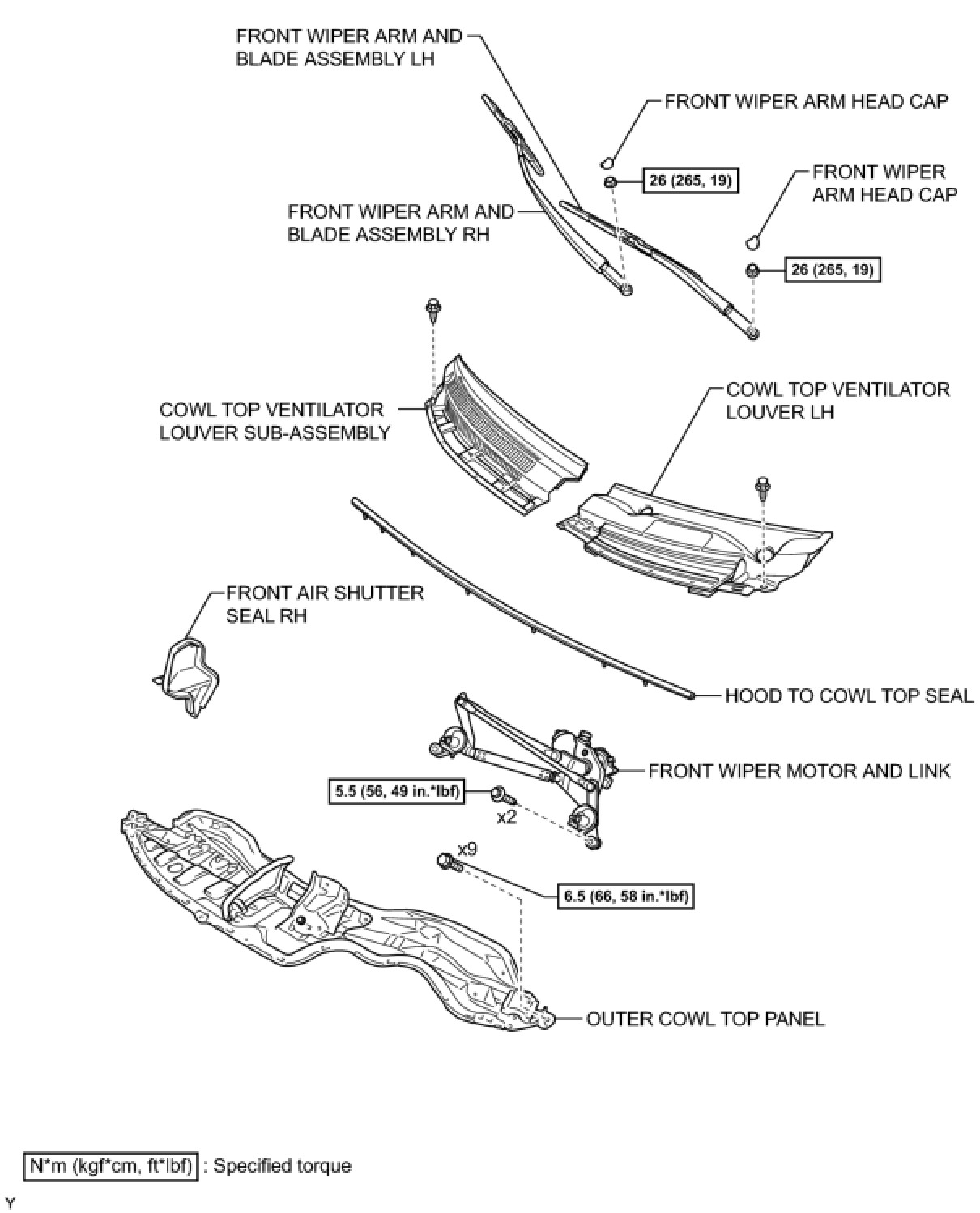 FRONT WIPER ARM AND BLADE ASSEMBLY LH

FRONT WIPER ARM HEAD CAP

26 (265, 19)

FRONT WIPER ARM HEAD CAP

FRONT WIPER ARM AND BLADE ASSEMBLY RH

26 (265, 19)

COWL TOP VENTILATOR LOUVER SUB-ASSEMBLY

COWL TOP VENTILATOR LOUVER LH

FRONT AIR SHUTTER SEAL RH

HOOD TO COWL TOP SEAL

FRONT WIPER MOTOR AND LINK

5.5 (56, 49 in.*lbf)

x2

x9

6.5 (66, 58 in.*lbf)

OUTER COWL TOP PANEL

N*m (kgf*cm, ft*lbf) : Specified torque

Y