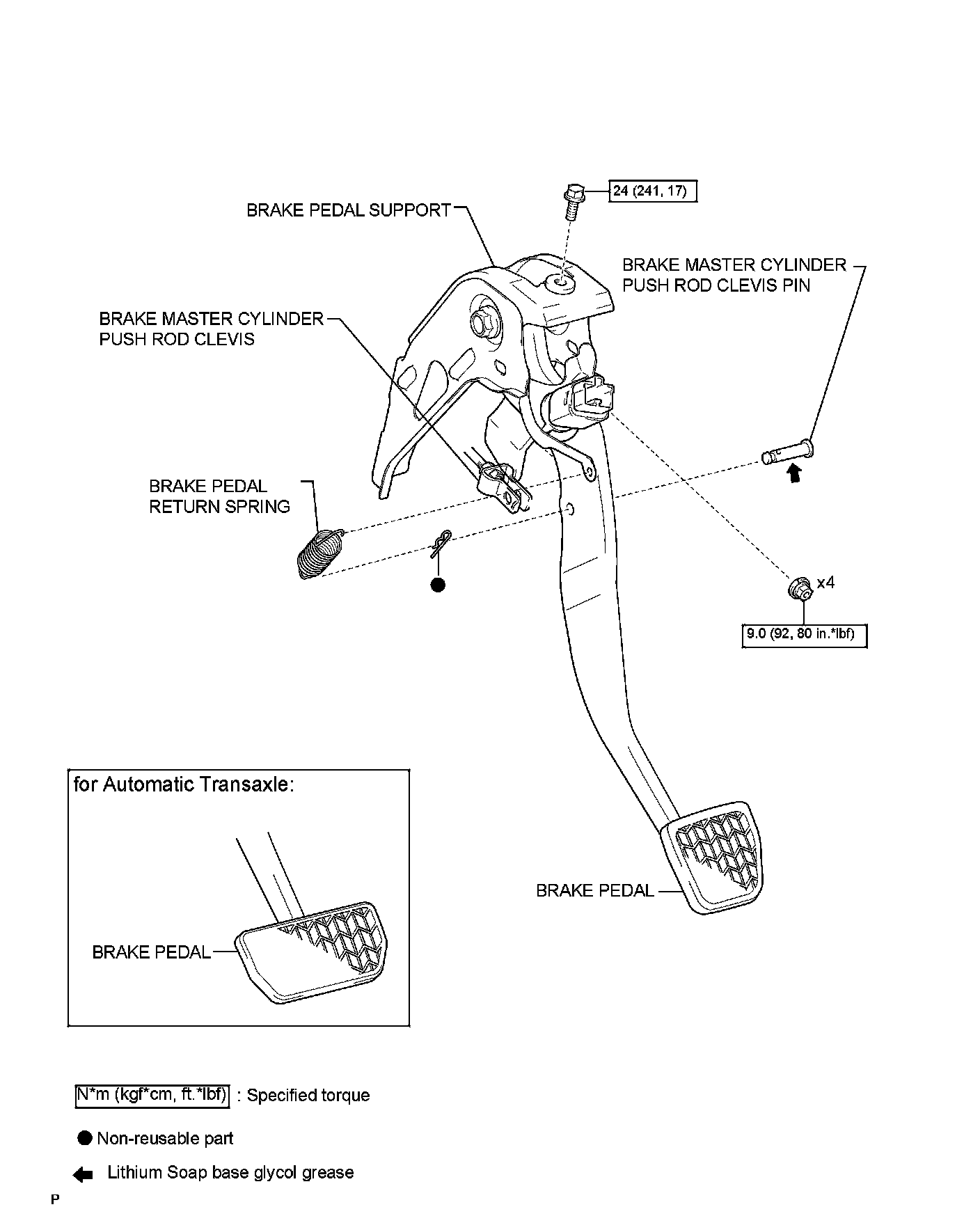 24 (241, 17)

BRAKE PEDAL SUPPORT

BRAKE MASTER CYLINDER PUSH ROD CLEVIS PIN

BRAKE MASTER CYLINDER PUSH ROD CLEVIS

BRAKE PEDAL RETURN SPRING

x4

9.0 (92, 80 in.*lbf)

for Automatic Transaxle:

BRAKE PEDAL

BRAKE PEDAL

N*m (kgf*cm, ft.*lbf) : Specified torque

Non-reusable part

Lithium Soap base glycol grease

P