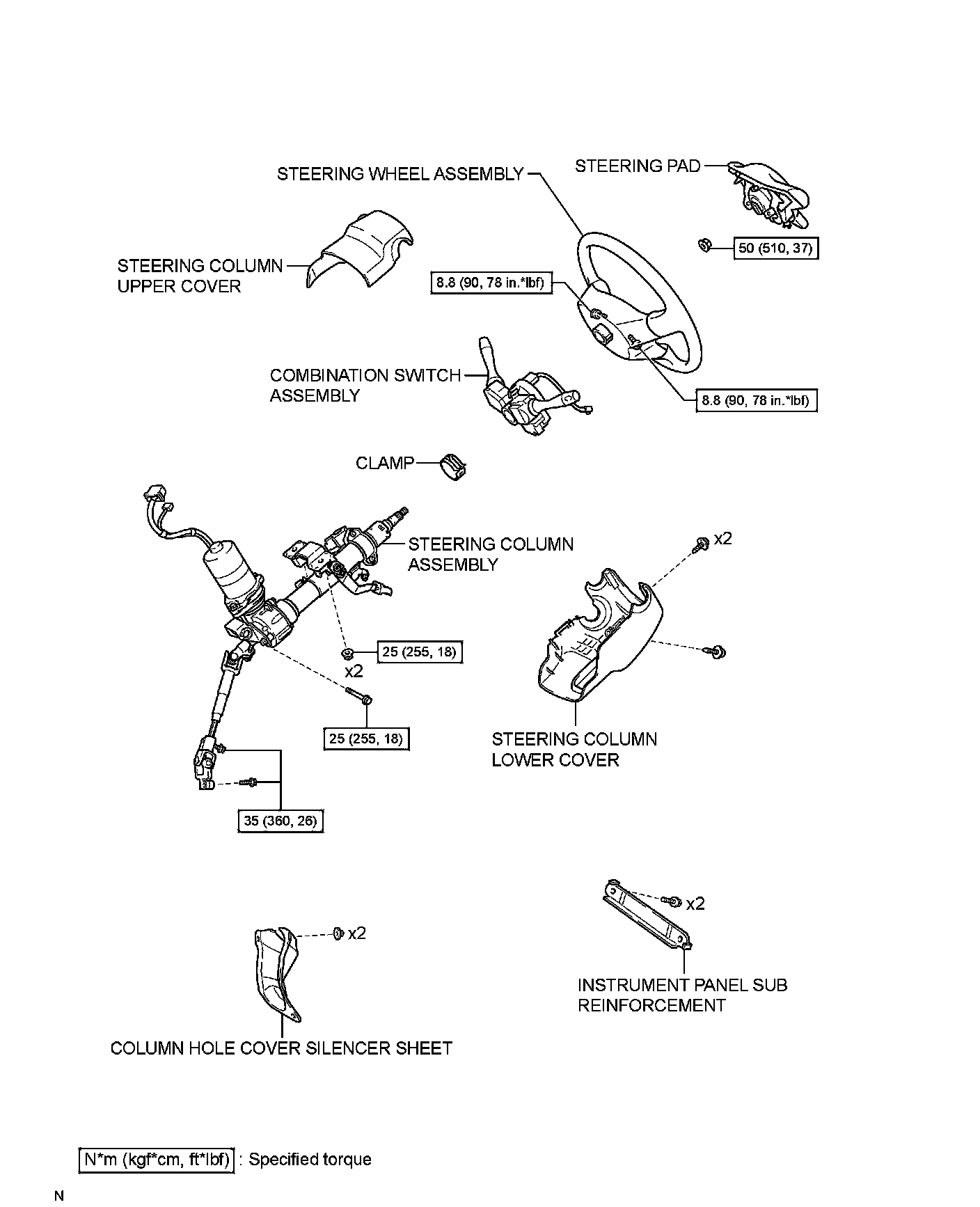 STEERING WHEEL ASSEMBLY

STEERING PAD

50 (510, 37)

STEERING COLUMN UPPER COVER

8.8 (90, 78 in.*lbf)

COMBINATION SWITCH ASSEMBLY

8.8 (90, 78 in.*lbf)

CLAMP

STEERING COLUMN ASSEMBLY

x2

25 (255, 18)

x2

25 (255, 18)

STEERING COLUMN LOWER COVER

35 (360, 26)

x2

x2

INSTRUMENT PANEL SUB REINFORCEMENT

COLUMN HOLE COVER SILENCER SHEET

N*m (kgf*cm, ft*lbf) : Specified torque

N