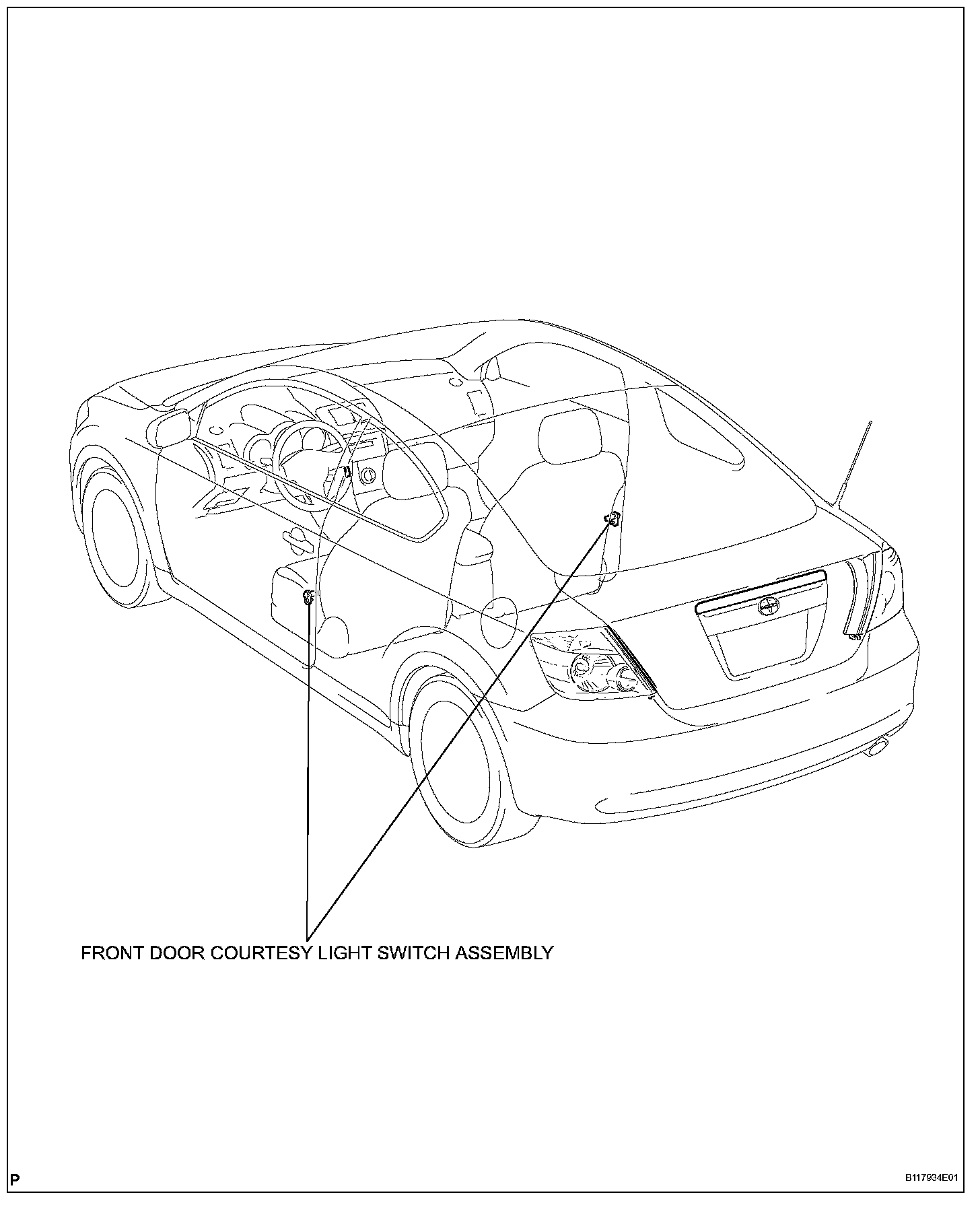 FRONT DOOR COURTESY LIGHT SWITCH ASSEMBLY

P

B117934E01