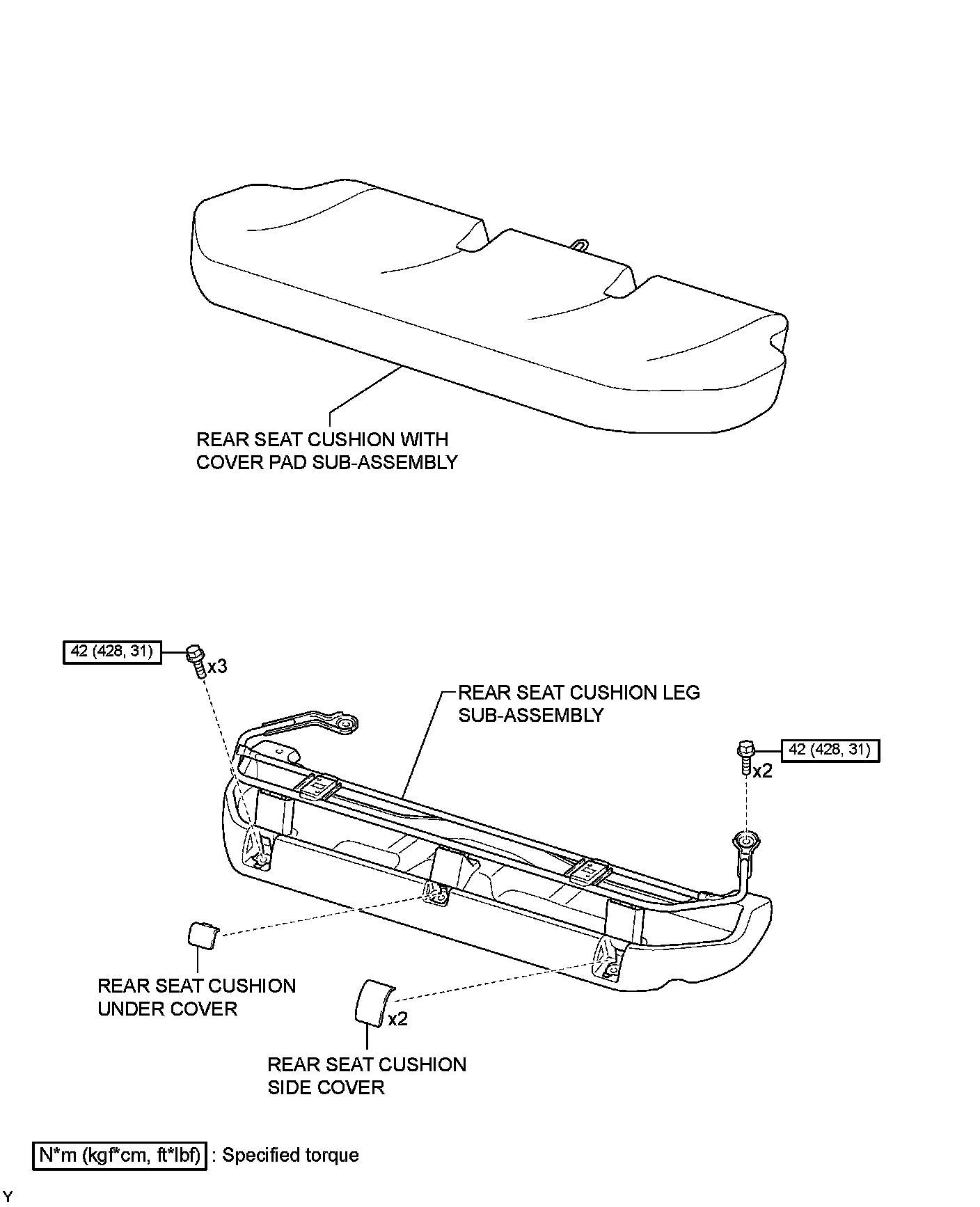 REAR SEAT CUSHION WITH COVER PAD SUB-ASSEMBLY

42 (428, 31)

x3

REAR SEAT CUSHION LEG SUB-ASSEMBLY

42 (428, 31)

x2

REAR SEAT CUSHION UNDER COVER

x2

REAR SEAT CUSHION SIDE COVER

N*m (kgf*cm, ft*lbf) : Specified torque

Y