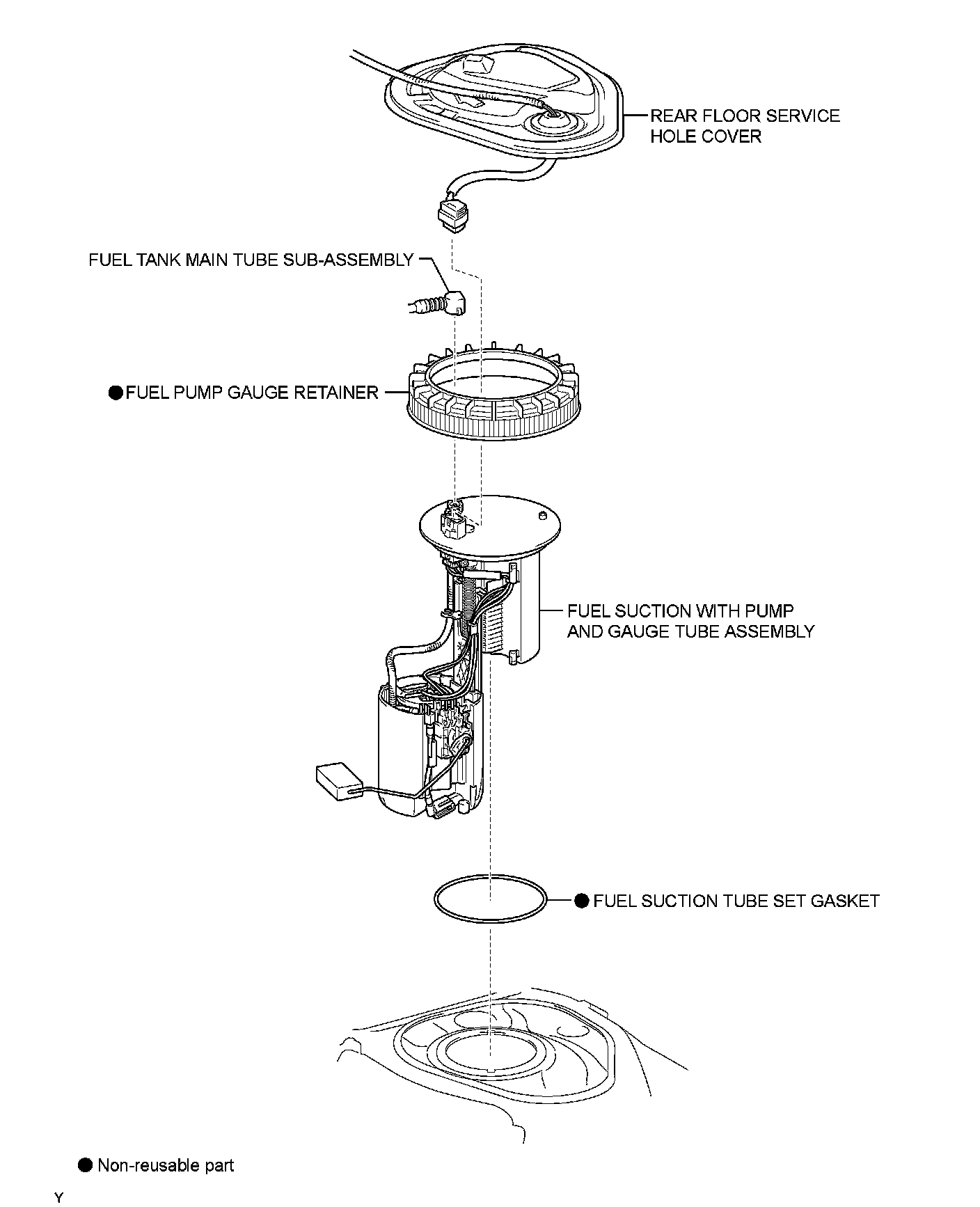 REAR FLOOR SERVICE HOLE COVER

FUEL TANK MAIN TUBE SUB-ASSEMBLY

● FUEL PUMP GAUGE RETAINER

FUEL SUCTION WITH PUMP AND GAUGE TUBE ASSEMBLY

● FUEL SUCTION TUBE SET GASKET

● Non-reusable part

Y