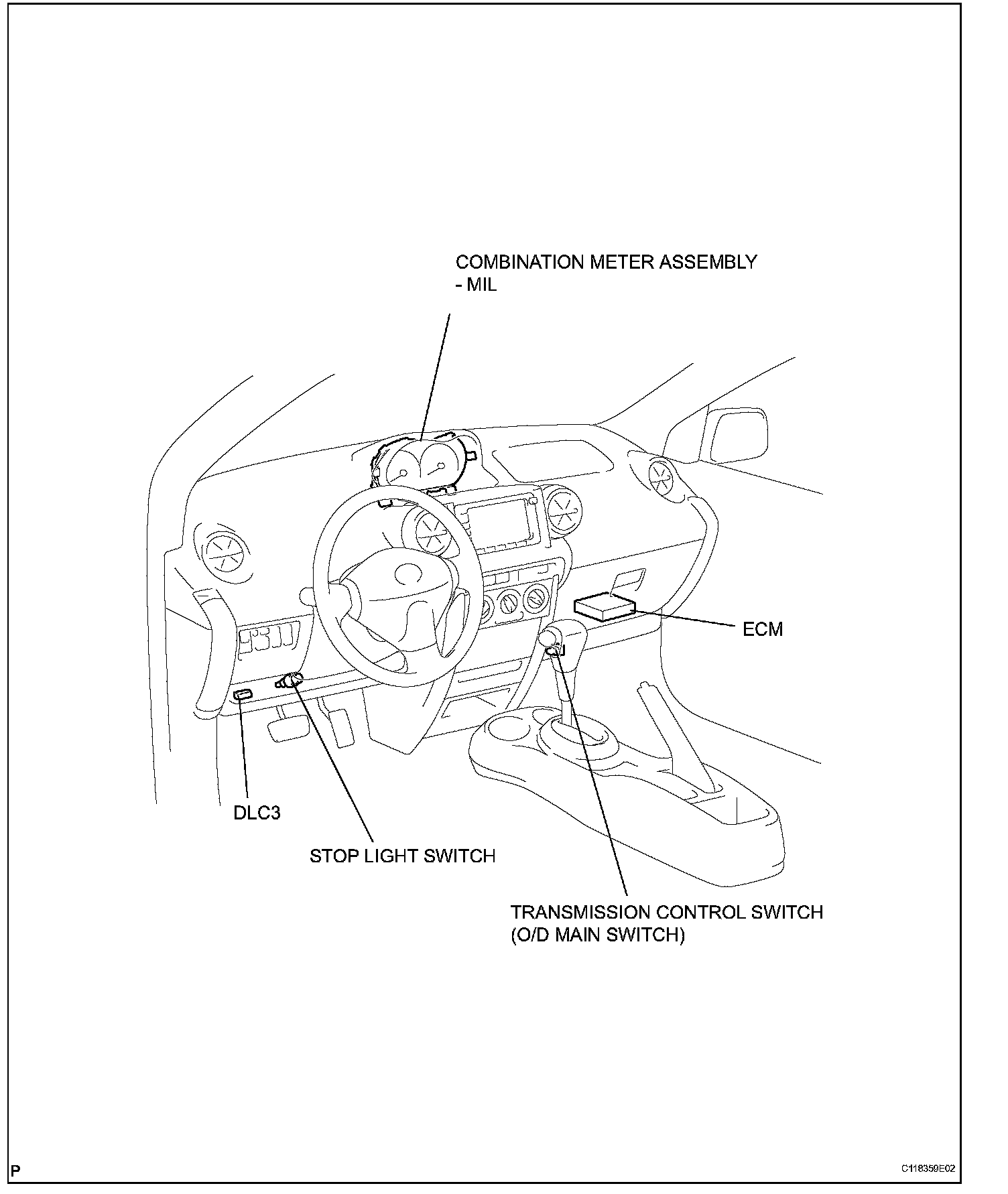 COMBINATION METER ASSEMBLY
- MIL

ECM

DLC3

STOP LIGHT SWITCH

TRANSMISSION CONTROL SWITCH
(O/D MAIN SWITCH)

P

C118359E02