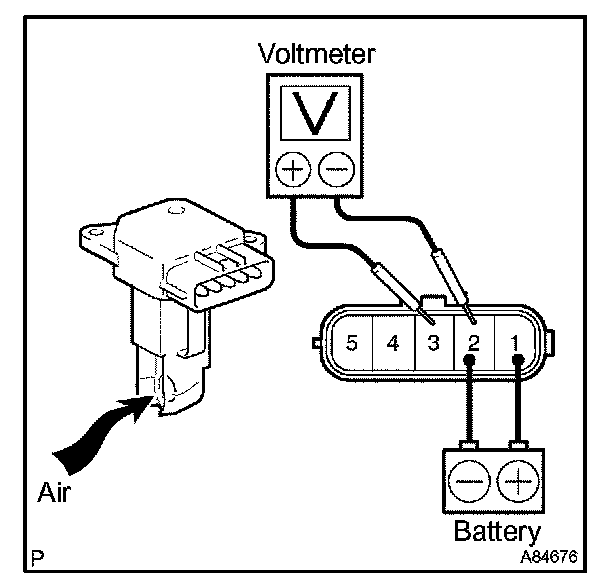 Voltmeter

V

+ −

5 4 3 2 1

Air

− +

Battery

P

A84676