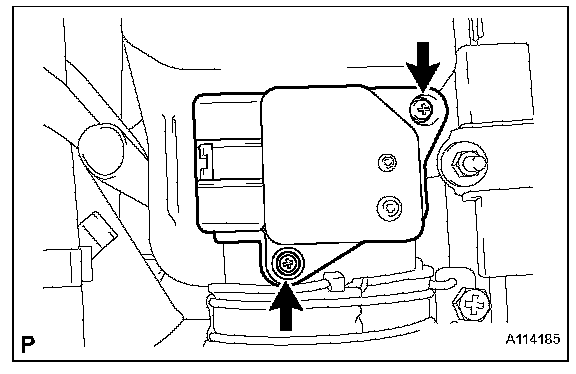 P

A114185