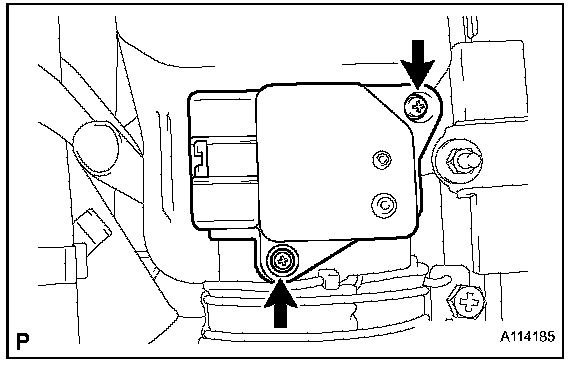 P

A114185