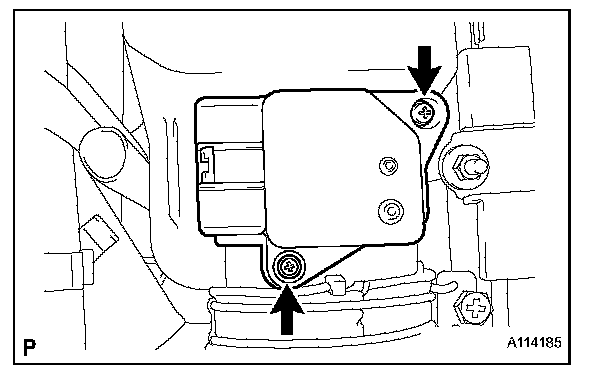 P

A114185