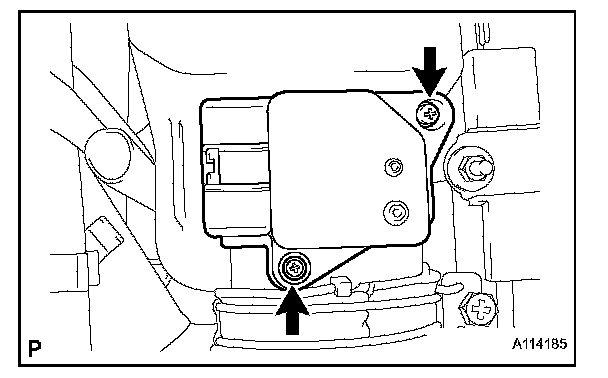 P

A114185