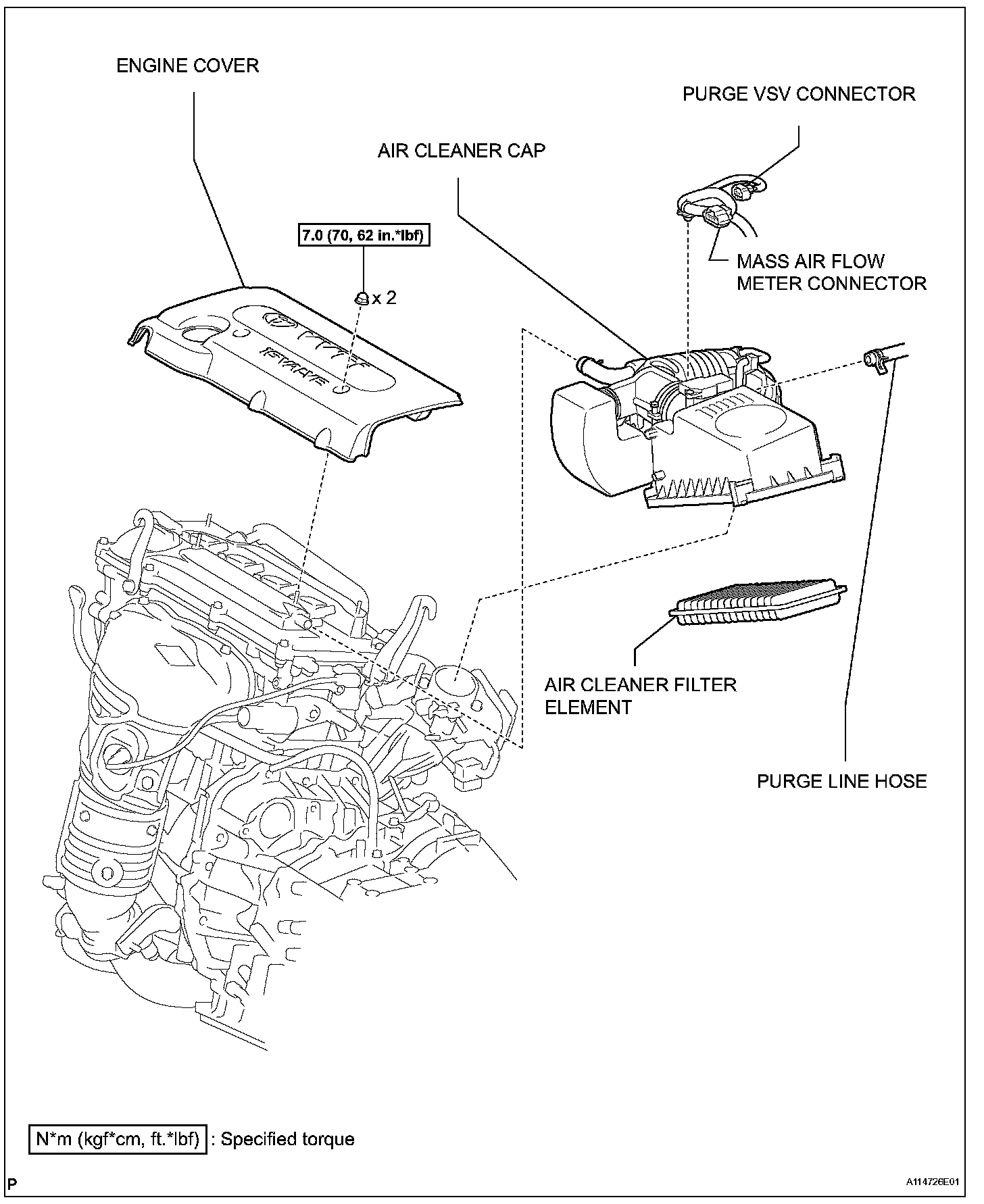 ENGINE COVER

PURGE VSV CONNECTOR

AIR CLEANER CAP

7.0 (70, 62 in.*lbf)

x 2

MASS AIR FLOW METER CONNECTOR

AIR CLEANER FILTER ELEMENT

PURGE LINE HOSE

N*m (kgf*cm, ft.*lbf) : Specified torque

P

A114726E01