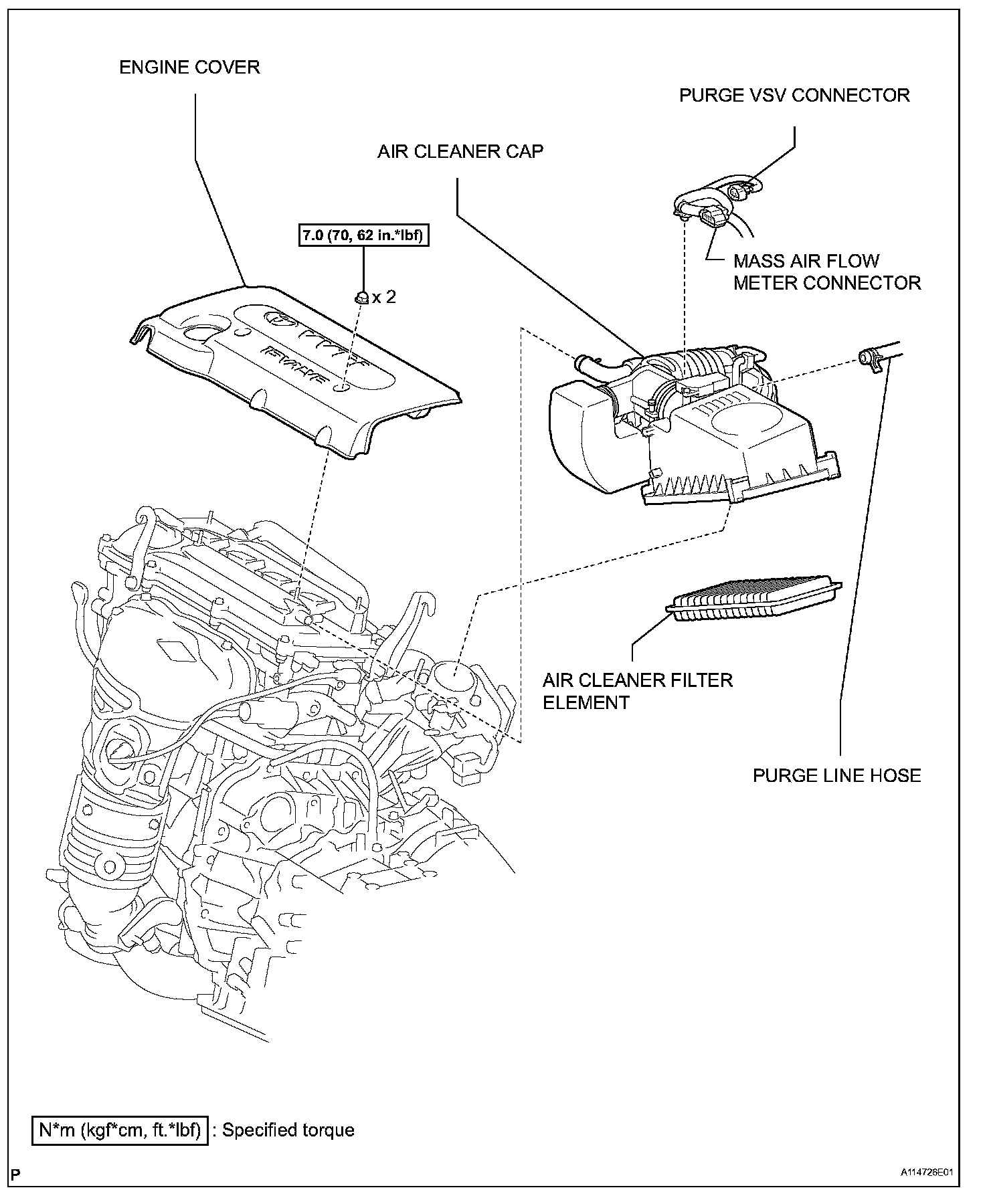 ENGINE COVER

PURGE VSV CONNECTOR

AIR CLEANER CAP

7.0 (70, 62 in.*lbf)

x 2

MASS AIR FLOW METER CONNECTOR

AIR CLEANER FILTER ELEMENT

PURGE LINE HOSE

N*m (kgf*cm, ft.*lbf) : Specified torque

P

A114726E01