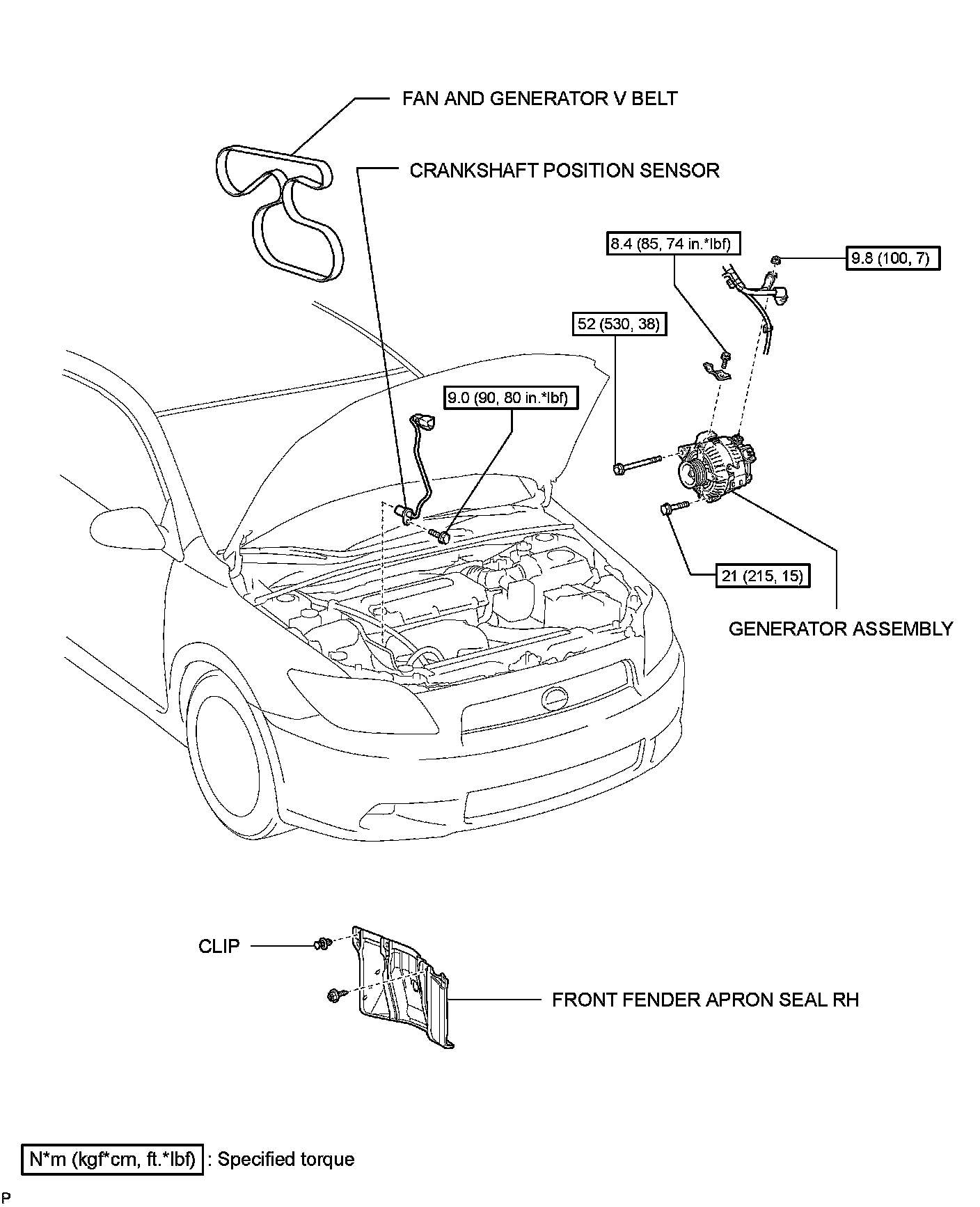 FAN AND GENERATOR V BELT

CRANKSHAFT POSITION SENSOR

8.4 (85, 74 in.*lbf)

9.8 (100, 7)

52 (530, 38)

9.0 (90, 80 in.*lbf)

21 (215, 15)

GENERATOR ASSEMBLY

CLIP

FRONT FENDER APRON SEAL RH

N*m (kgf*cm, ft.*lbf) : Specified torque

P