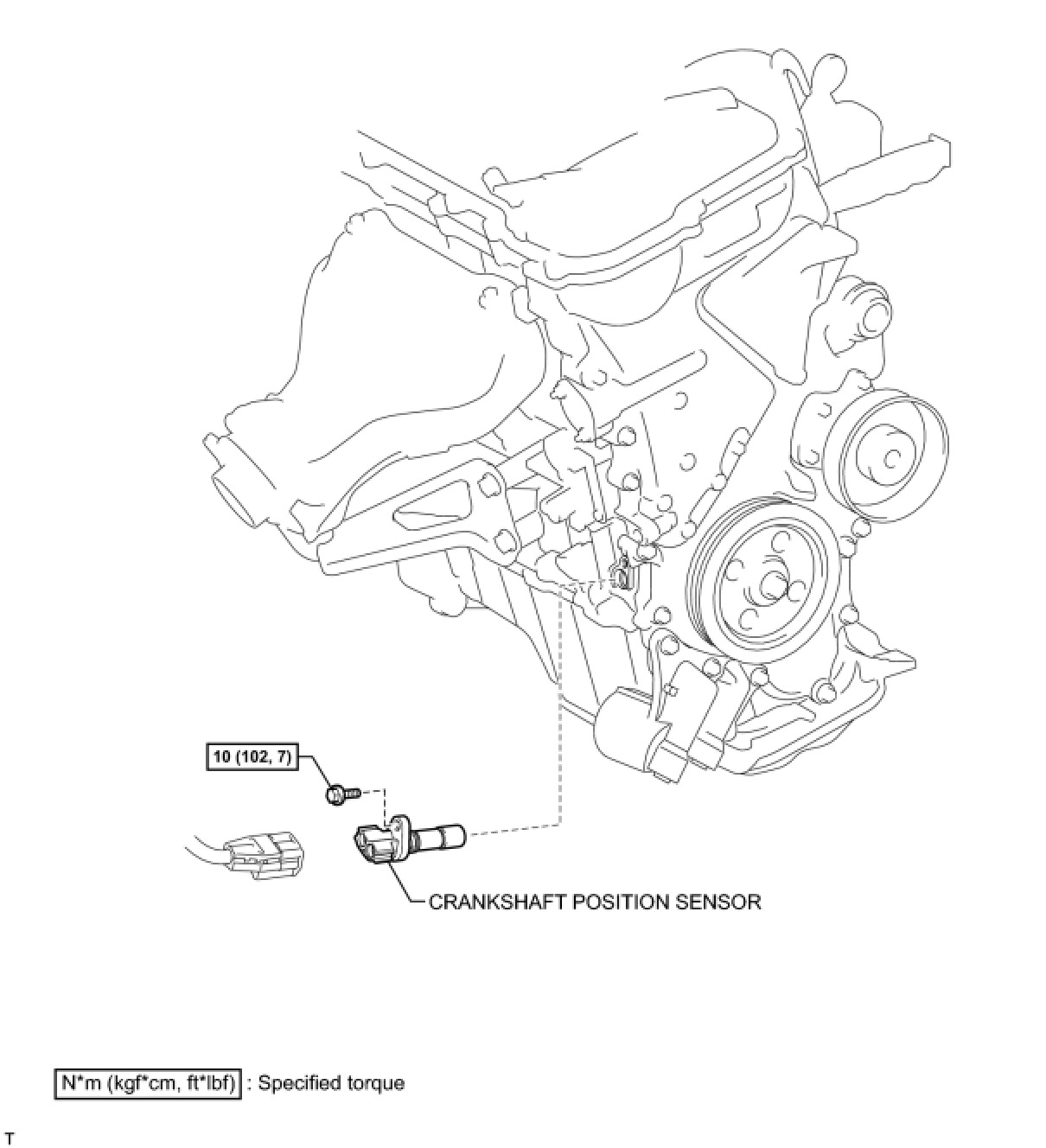 10 (102, 7)

CRANKSHAFT POSITION SENSOR

N*m (kgf*cm, ft*lbf) : Specified torque

T