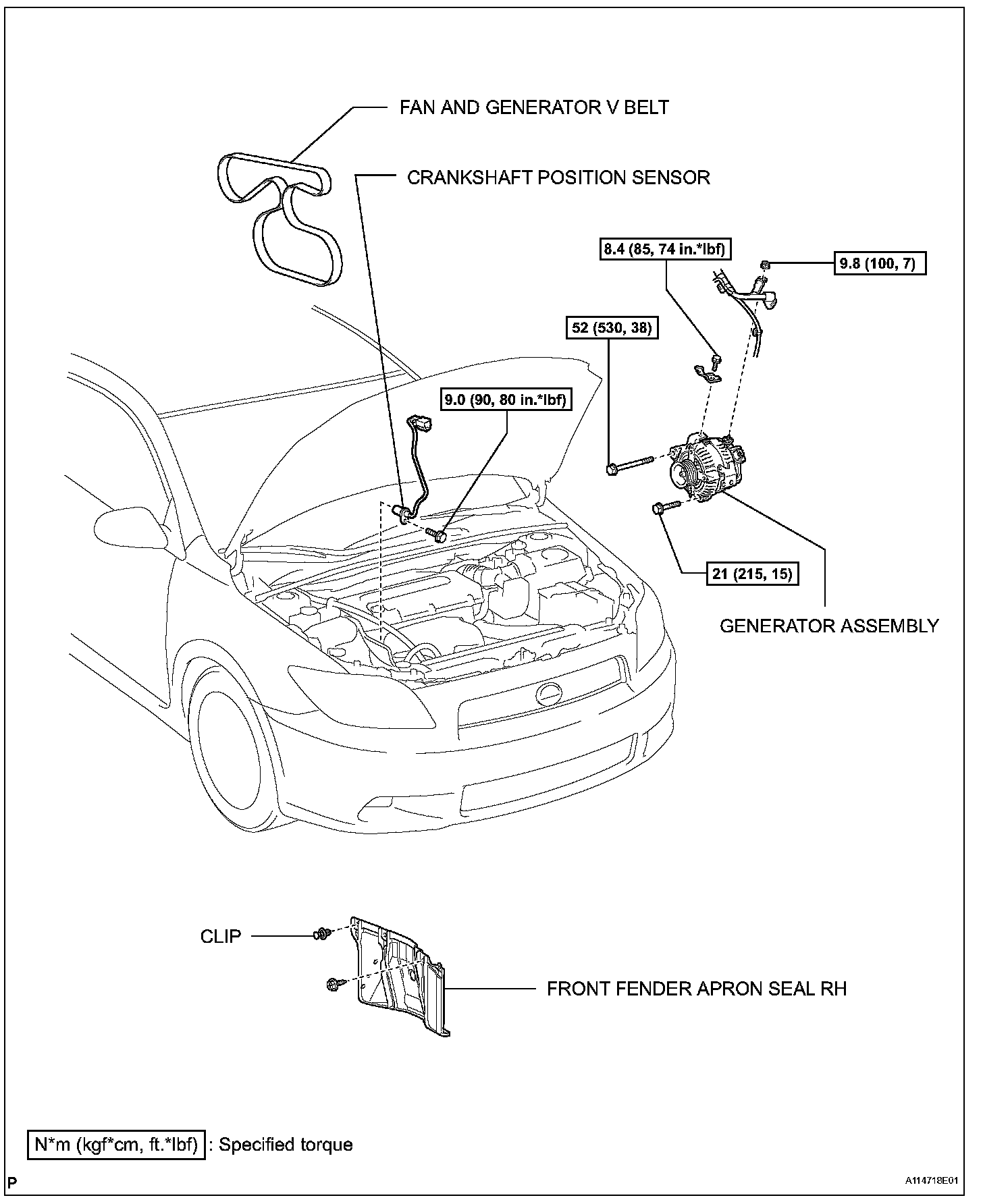 FAN AND GENERATOR V BELT

CRANKSHAFT POSITION SENSOR

8.4 (85, 74 in.*lbf)

9.8 (100, 7)

52 (530, 38)

9.0 (90, 80 in.*lbf)

21 (215, 15)

GENERATOR ASSEMBLY

CLIP

FRONT FENDER APRON SEAL RH

N*m (kgf*cm, ft.*lbf) : Specified torque

P

A114718E01