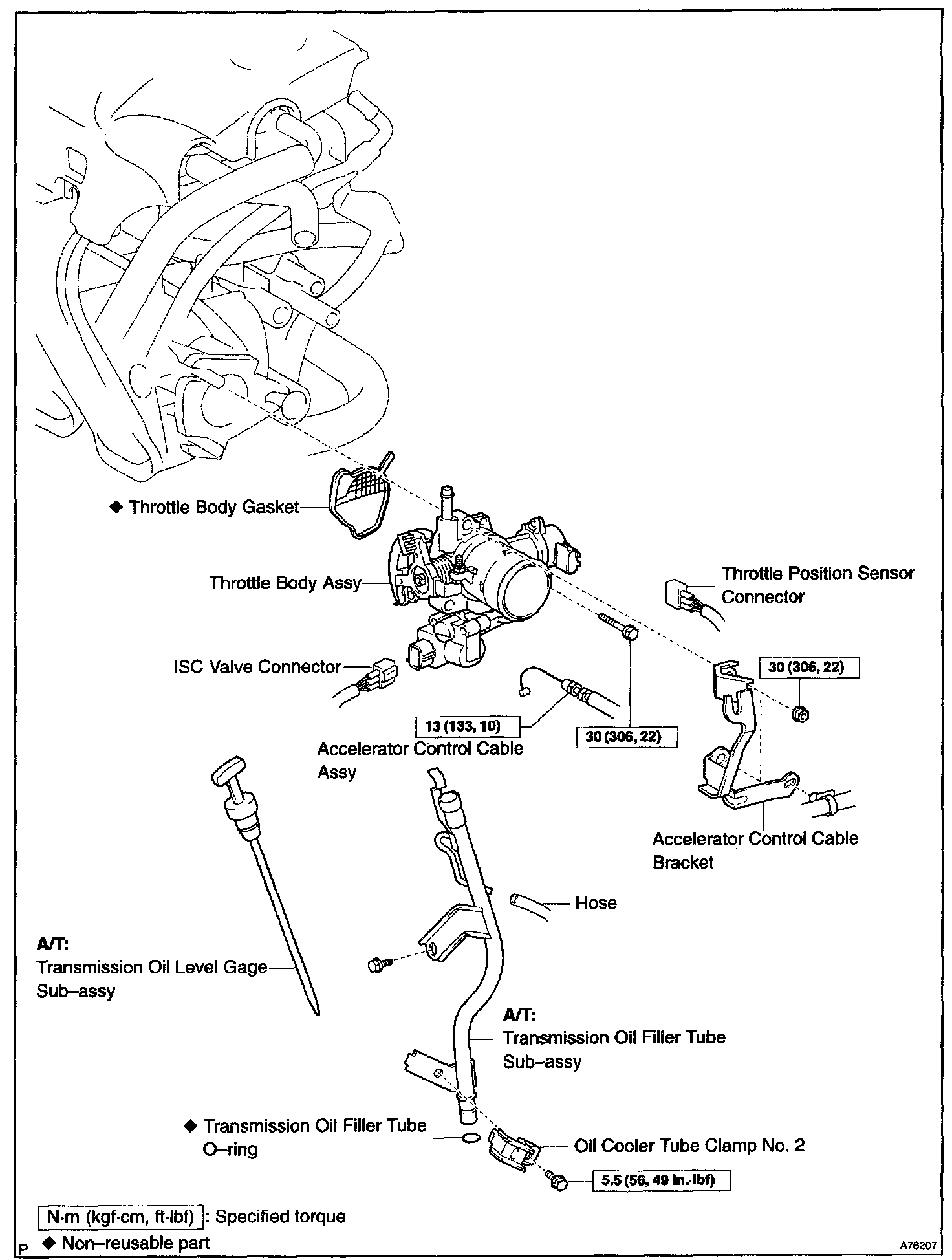 ◆ Throttle Body Gasket

Throttle Body Assy

Throttle Position Sensor Connector

ISC Valve Connector

30 (306, 22)

13 (133, 10)

30 (306, 22)

Accelerator Control Cable Assy

Accelerator Control Cable Bracket

Hose

A/T:
Transmission Oil Level Gage Sub–assy

A/T:
Transmission Oil Filler Tube Sub–assy

◆ Transmission Oil Filler Tube O–ring

Oil Cooler Tube Clamp No. 2

5.5 (56, 49 in.·lbf)

N·m (kgf·cm, ft·lbf) : Specified torque

◆ Non–reusable part

P

A76207