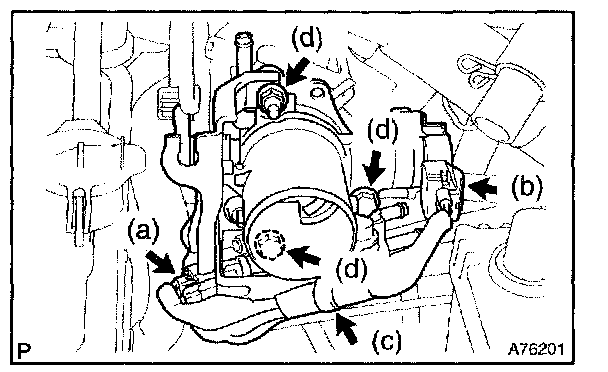 (d)
(d)
(b)
(a)
(d)
(c)
P
A76201