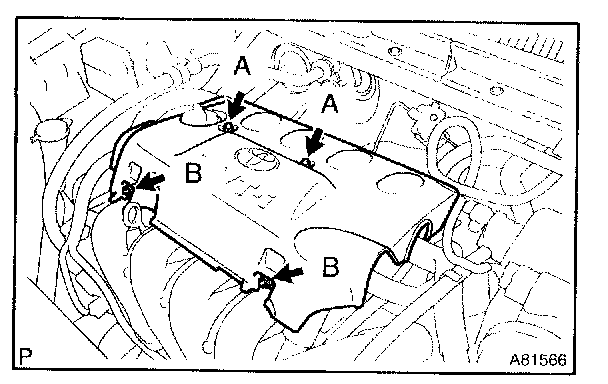 A
A
B
B
P
A81566