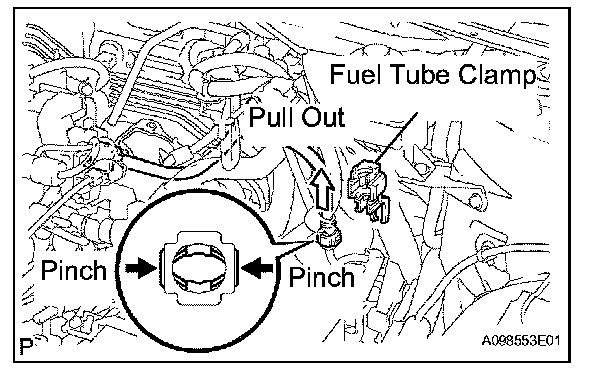 Fuel Tube Clamp
Pull Out
Pinch
Pinch
P
A098553E01